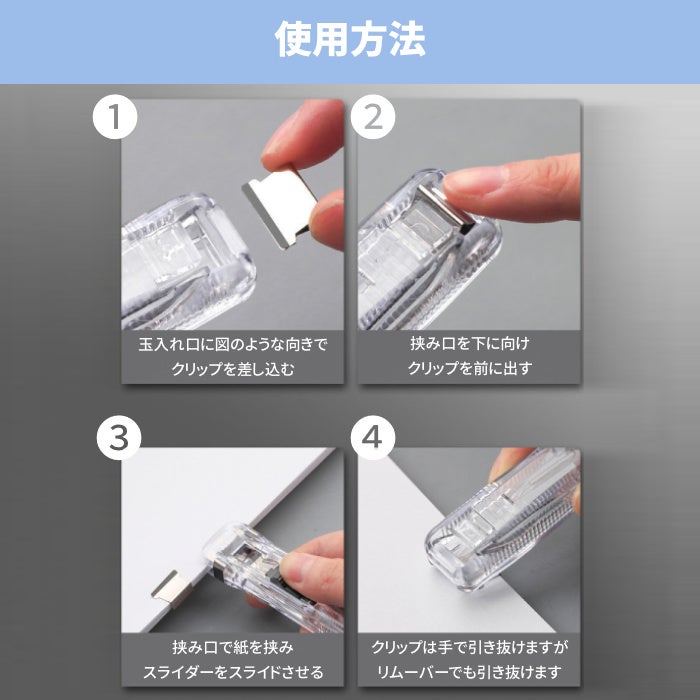 使用方法

1

玉入れ口に図のような向きで
クリップを差し込む

2

挟み口を下に向け
クリップを前に出す

3

挟み口で紙を挟み
スライダーをスライドさせる

4

クリップは手で引き抜けますが
リムーバーでも引き抜けます