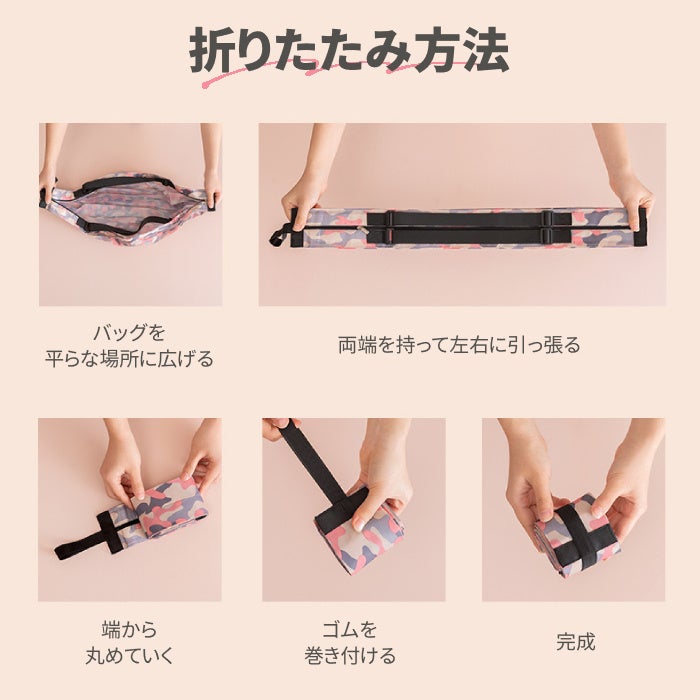 折りたたみ方法

バッグを
平らな場所に広げる

両端を持って左右に引っ張る

端から
丸めていく

ゴムを
巻き付ける

完成