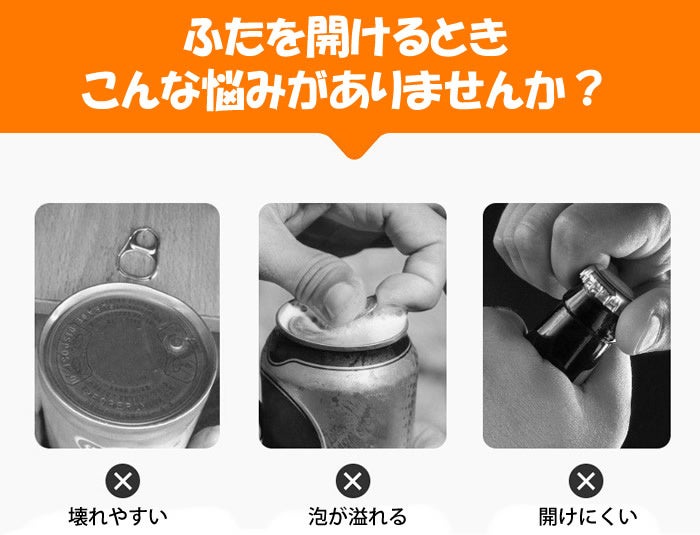 ふたを開けるとき
こんな悩みがありませんか？

壊れやすい

泡が溢れる

開けにくい