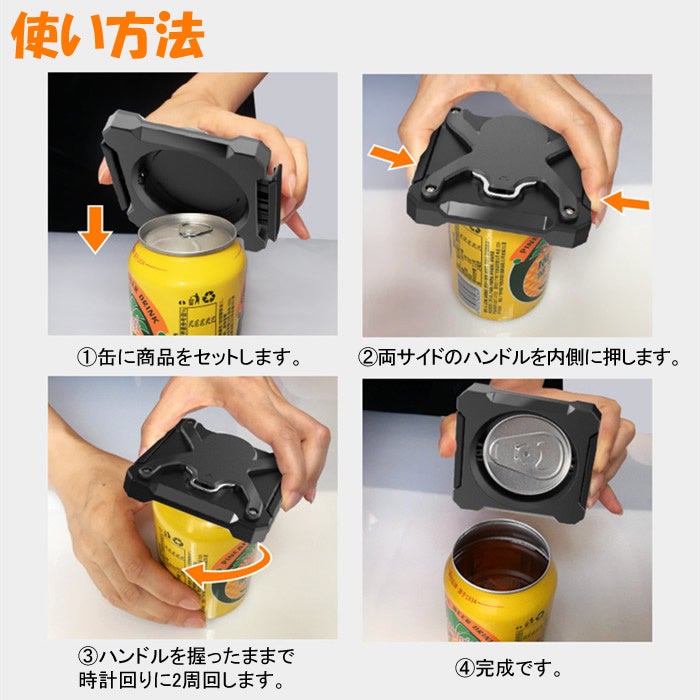 使い方法

①缶に商品をセットします。

②両サイドのハンドルを内側に押します。

③ハンドルを握ったままで時計回りに2周回します。

④完成です。