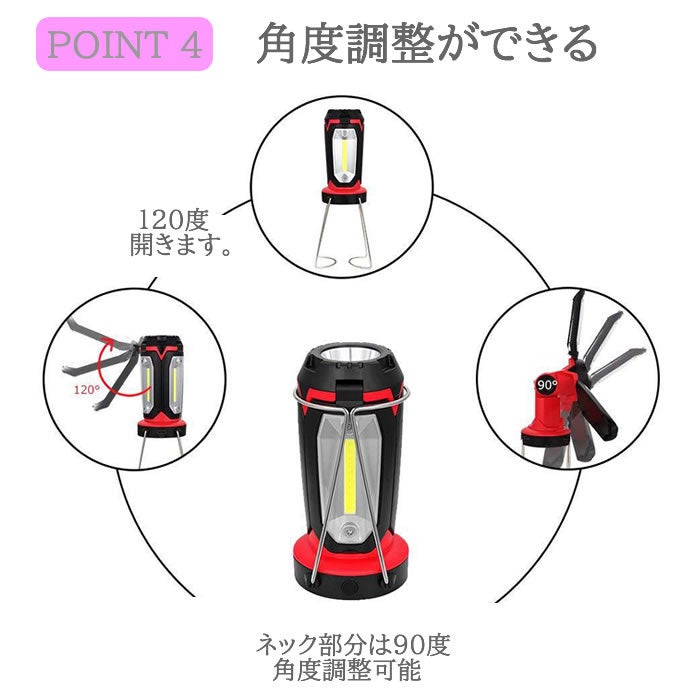 POINT 4

角度調整ができる

120度
開きます。

120°

90°

ネック部分は90度
角度調整可能