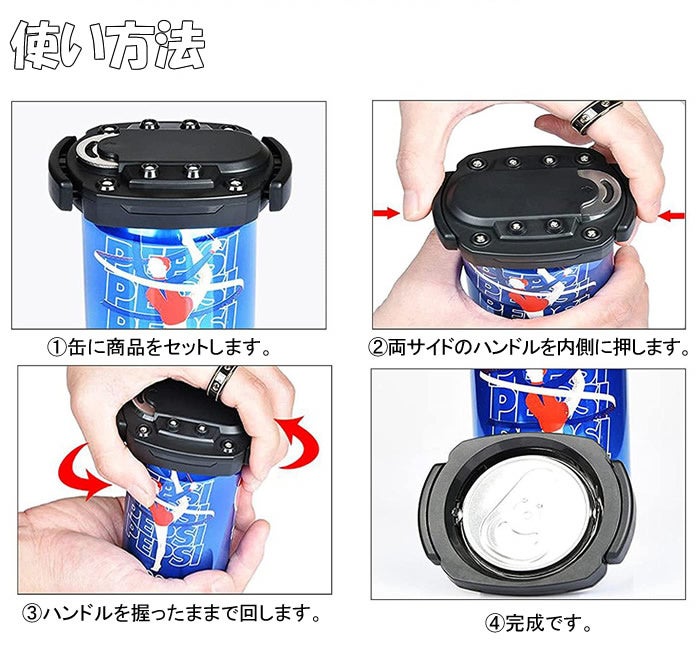 使い方法

PEPSI
PEPSI
PEPSI

①缶に商品をセットします。

PEPSI
PEPSI

②両サイドのハンドルを内側に押します。

PEPSI
PEPSI
PEPSI

③ハンドルを握ったままで回します。

PEPSI
PEPSI

④完成です。