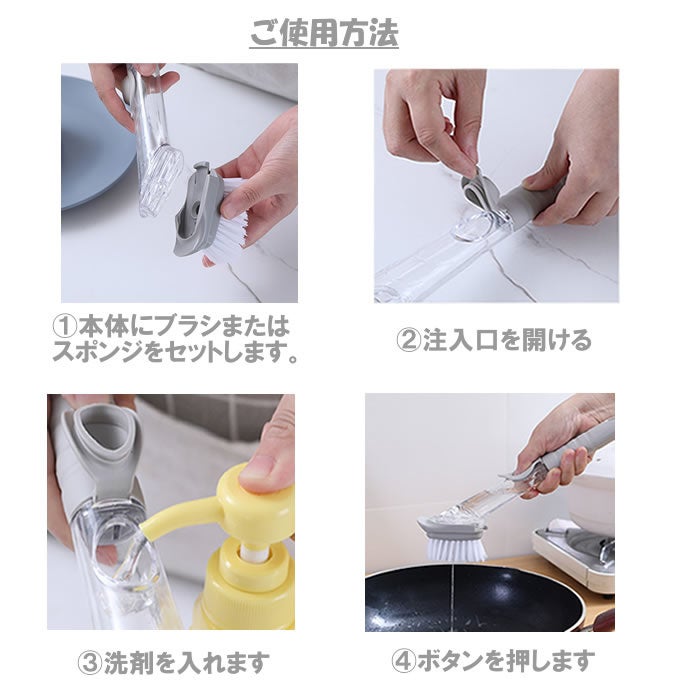 ご使用方法

①本体にブラシまたはスポンジをセットします。

②注入口を開ける

③洗剤を入れます

④ボタンを押します