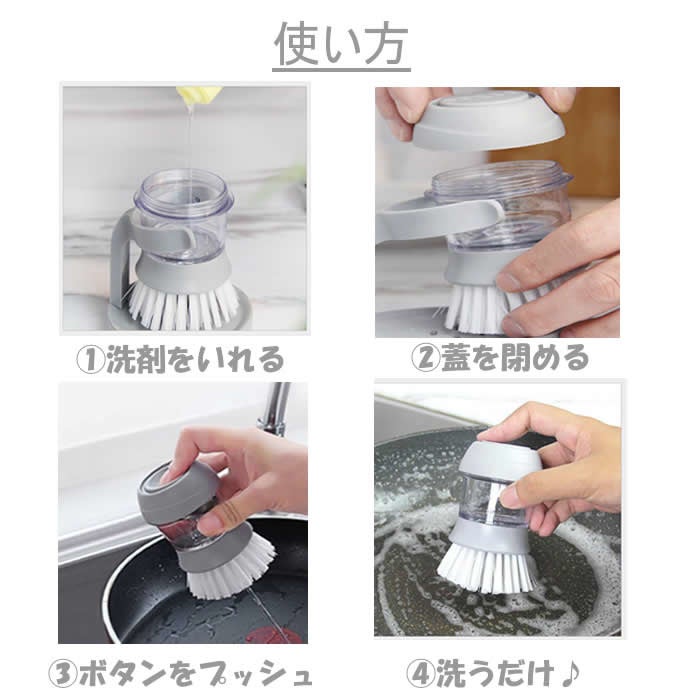 使い方

①洗剤をいれる

②蓋を閉める

③ボタンをプッシュ

④洗うだけ♪