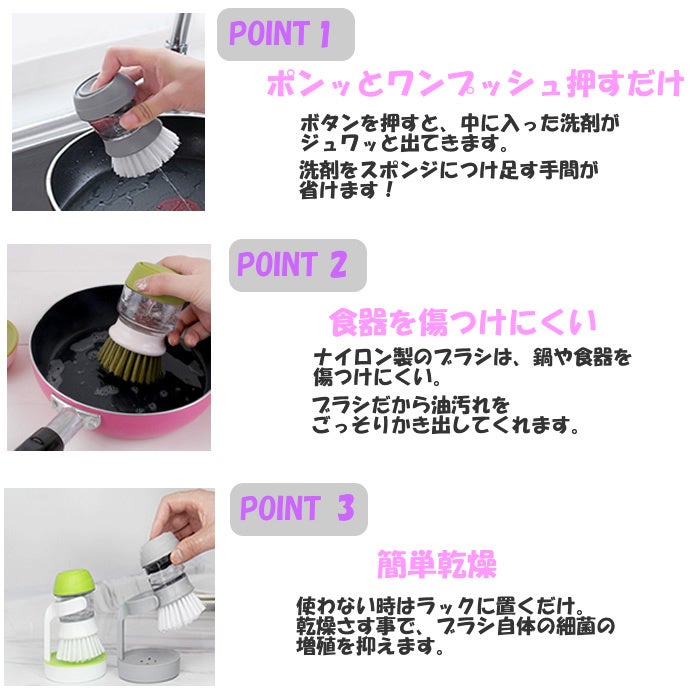 POINT 1

ポンッとワンプッシュ押すだけ

ボタンを押すと、中に入った洗剤がジュワッと出てきます。

洗剤をスポンジにつけ足す手間が省けます！

POINT 2

食器を傷つけにくい

ナイロン製のブラシは、鍋や食器を傷つけにくい。

ブラシだから油汚れをごっそりかき出してくれます。

POINT 3

簡単乾燥

使わない時はラックに置くだけ。乾燥さす事で、ブラシ自体の細菌の増殖を抑えます。