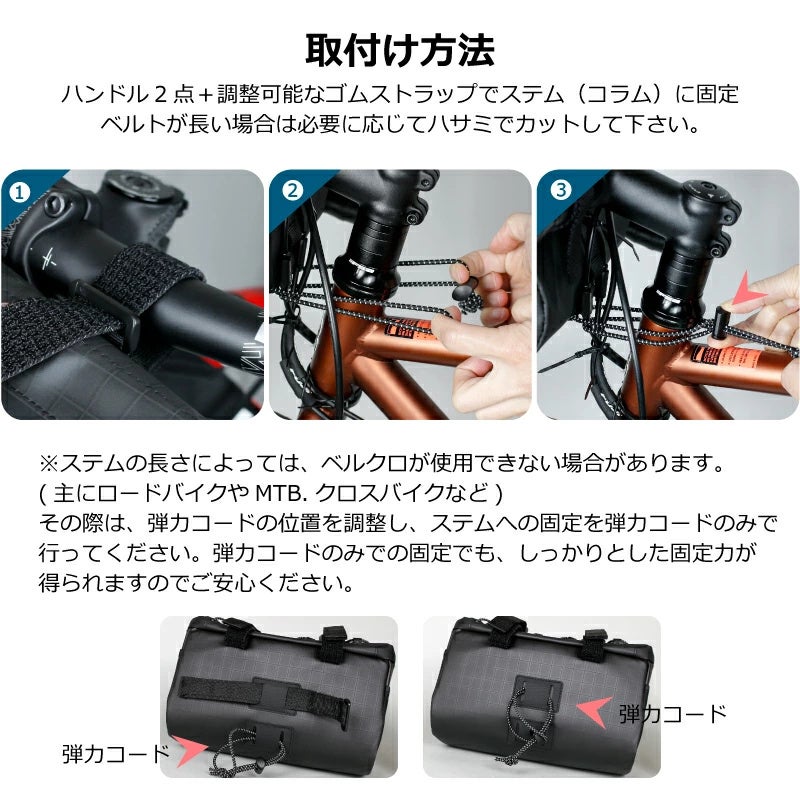 取付け方法

ハンドル２点＋調整可能なゴムストラップでステム（コラム）に固定
ベルトが長い場合は必要に応じてハサミでカットして下さい。

1

2

3

※ステムの長さによっては、ベルクロが使用できない場合があります。
( 主にロードバイクや MTB. クロスバイクなど )
その際は、弾力コードの位置を調整し、ステムへの固定を弾力コードのみで行ってください。弾力コードのみでの固定でも、しっかりとした固定力が得られますのでご安心ください。

弾力コード

弾力コード