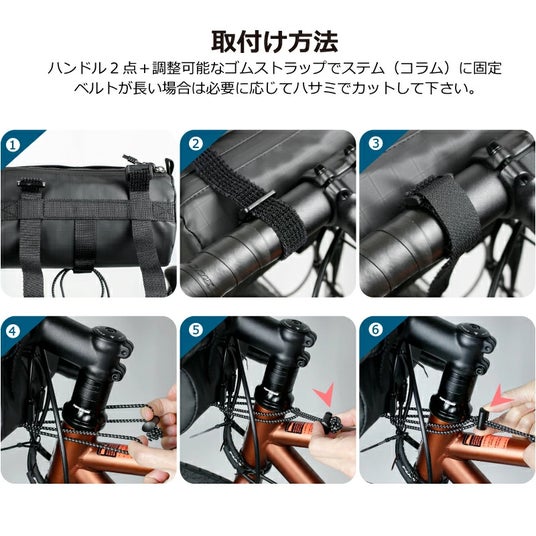 取付け方法

ハンドル２点＋調整可能なゴムストラップでステム（コラム）に固定
ベルトが長い場合は必要に応じてハサミでカットして下さい。

1

2

3

4

5

6