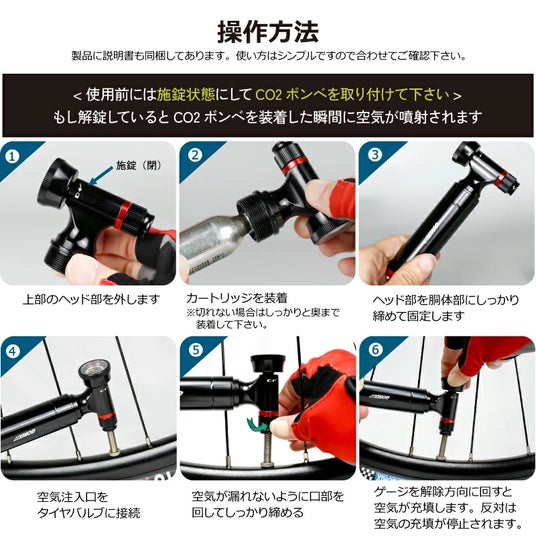 操作方法

製品に説明書も同梱してあります。使い方はシンプルですので合わせてご確認下さい。

< 使用前には施錠状態にして CO2 ボンベを取り付けて下さい >
もし解錠していると CO2 ボンベを装着した瞬間に空気が噴射されます

1
施錠（閉）

上部のヘッド部を外します

2

カートリッジを装着
※切れない場合はしっかりと奥まで装着して下さい。

3

ヘッド部を胴体部にしっかり締めて固定します

4

空気注入口をタイヤバルブに接続

5

空気が漏れないように口部を回してしっかり締める

6

ゲージを解除方向に回すと空気が充填します。反対は空気の充填が停止されます。