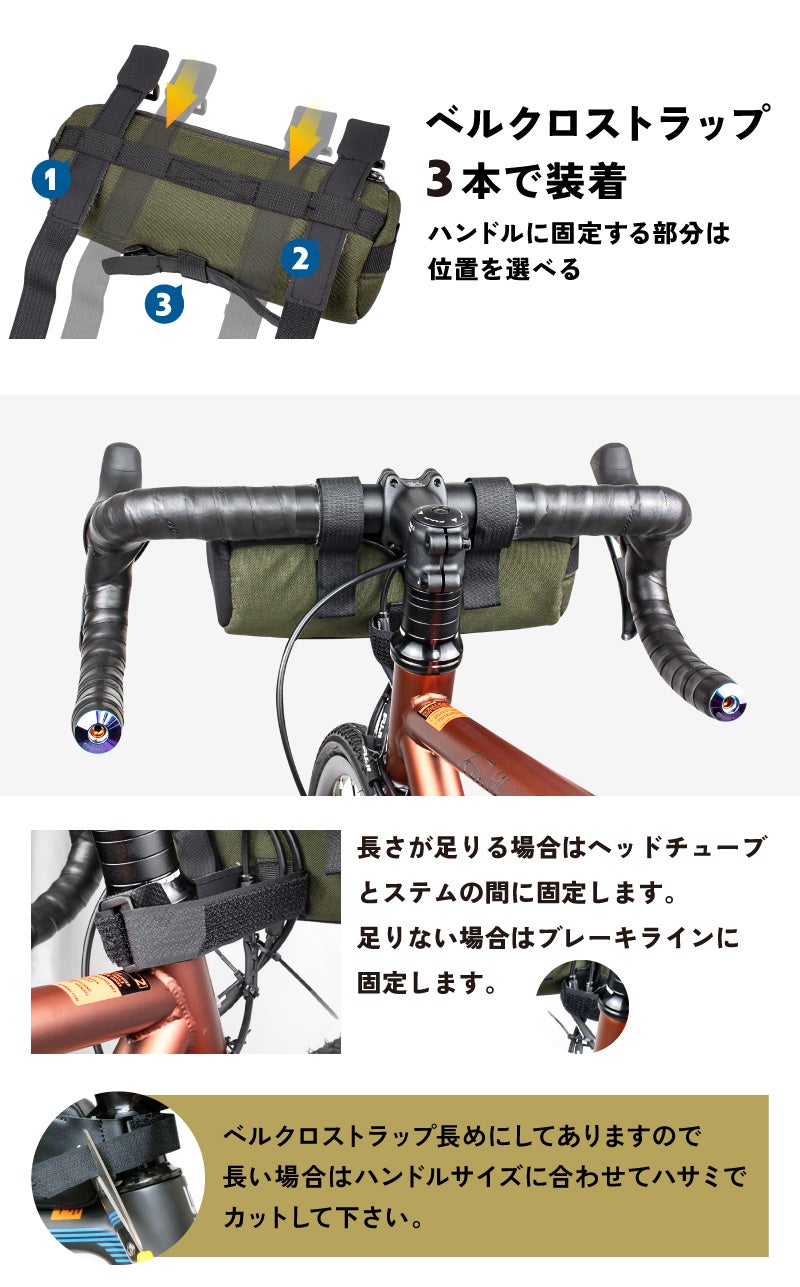 1
2
3
ベルクロストラップ
3本で装着
ハンドルに固定する部分は位置を選べる

長さが足りる場合はヘッドチューブとステムの間に固定します。
足りない場合はブレーキラインに固定します。

ベルクロストラップ長めにしてありますので長い場合はハンドルサイズに合わせてハサミでカットして下さい。