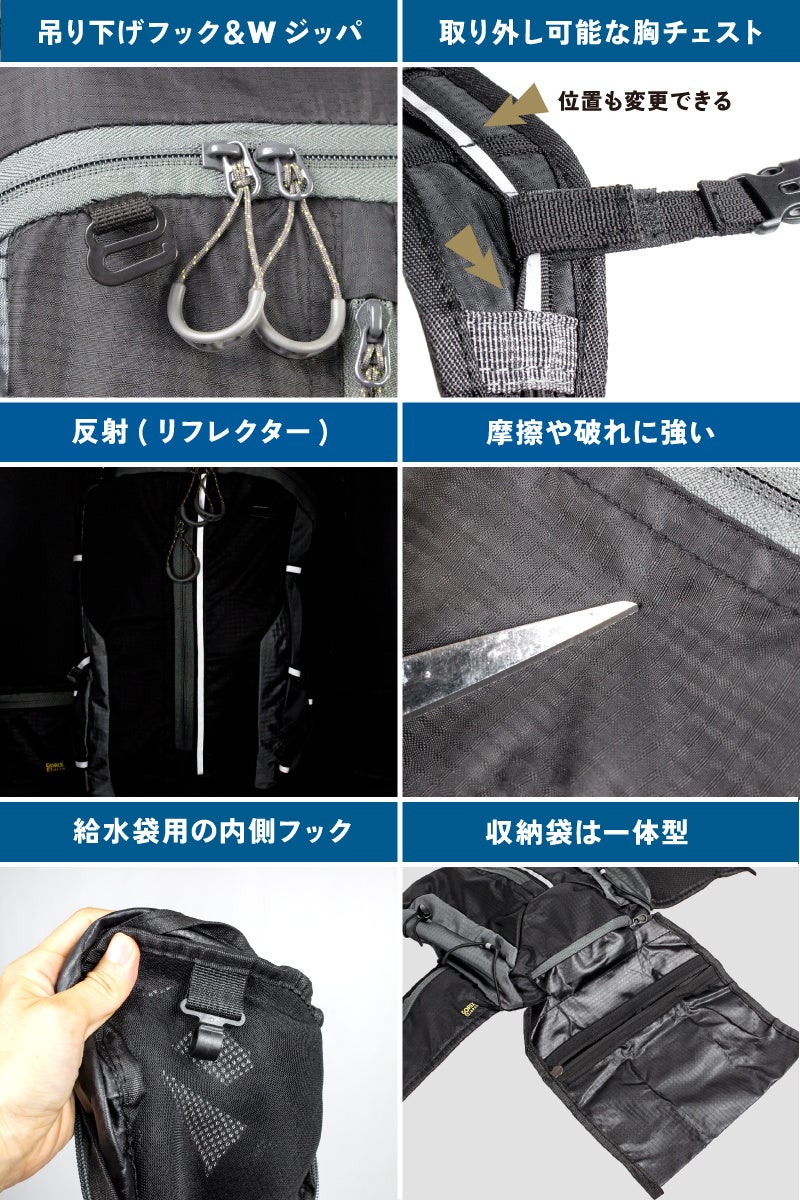 吊り下げフック＆W ジッパ

取り外し可能な胸チェスト

位置も変更できる

反射 ( リフレクター )

摩擦や破れに強い

給水袋用の内側フック

収納袋は一体型