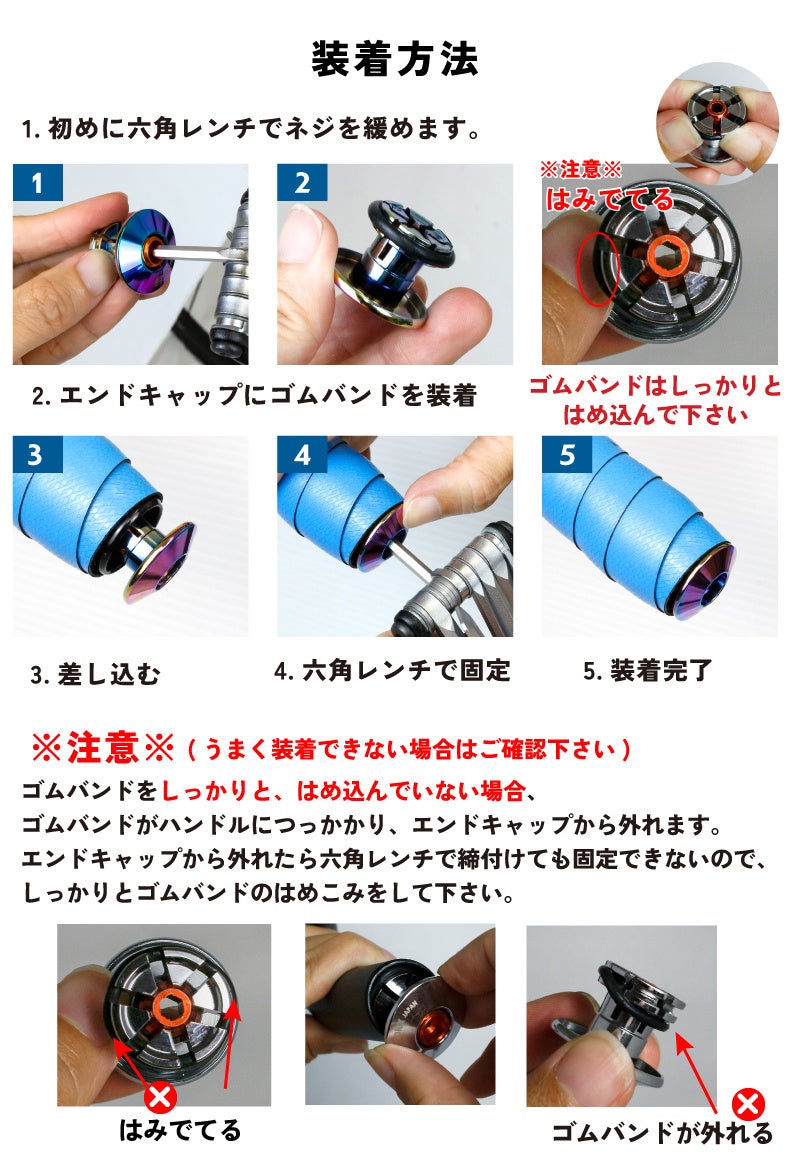 装着方法

1. 初めに六角レンチでネジを緩めます。

1

2

※注意※
はみでてる

2. エンドキャップにゴムバンドを装着

ゴムバンドはしっかりとはめ込んで下さい

3

4

5

3. 差し込む

4. 六角レンチで固定

5. 装着完了

※注意※（うまく装着できない場合はご確認下さい）

ゴムバンドをしっかりと、はめ込んでいない場合、
ゴムバンドがハンドルにつっかかり、エンドキャップから外れます。
エンドキャップから外れたら六角レンチで締付けても固定できないので、
しっかりとゴムバンドのはめこみをして下さい。

JAPAN

はみでてる

ゴムバンドが外れる