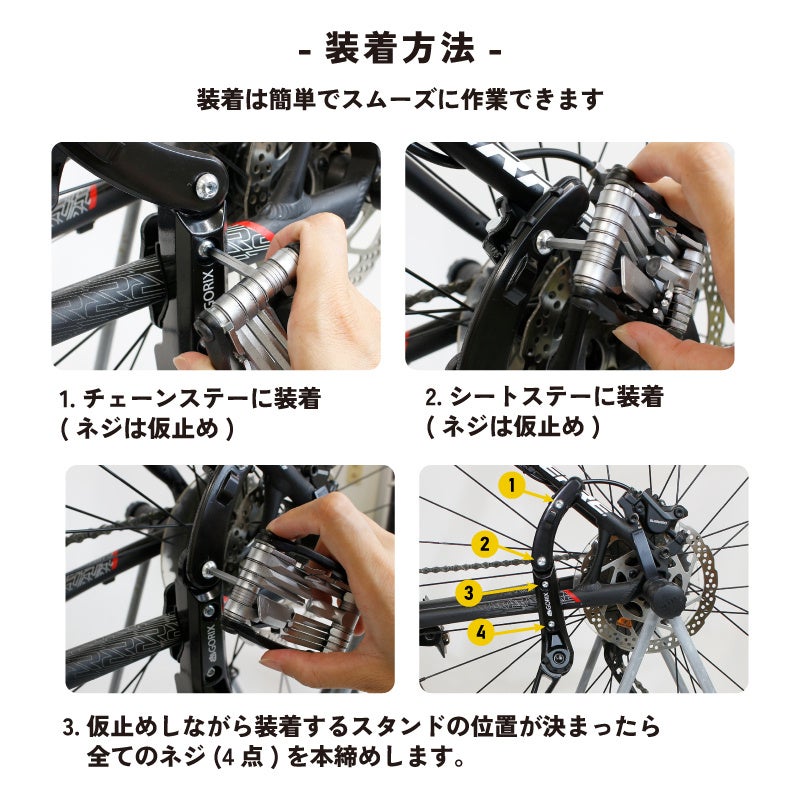 - 装着方法 -

装着は簡単でスムーズに作業できます

GORIX

1. チェーンステーに装着
( ネジは仮止め )

2. シートステーに装着
( ネジは仮止め )

GORIX

1
2
3
4

GORIX

3. 仮止めしながら装着するスタンドの位置が決まったら全てのネジ (4 点 ) を本締めします。