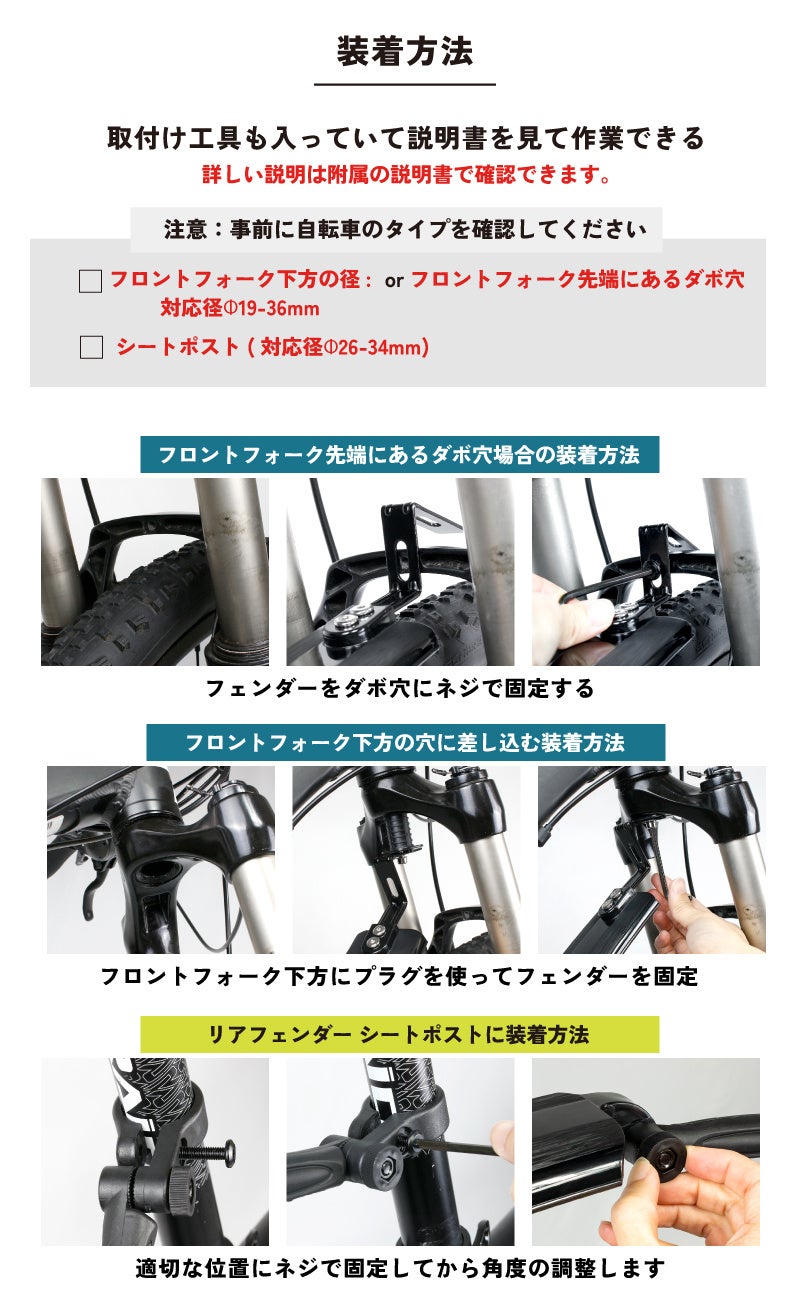 装着方法

取付け工具も入っていて説明書を見て作業できる
詳しい説明は附属の説明書で確認できます。

注意：事前に自転車のタイプを確認してください

フロントフォーク下方の径： or フロントフォーク先端にあるダボ穴
対応径Φ19-36mm

シートポスト ( 対応径Φ26-34mm)

フロントフォーク先端にあるダボ穴場合の装着方法

フェンダーをダボ穴にネジで固定する

フロントフォーク下方の穴に差し込む装着方法

フロントフォーク下方にプラグを使ってフェンダーを固定

リアフェンダー シートポストに装着方法

適切な位置にネジで固定してから角度の調整します