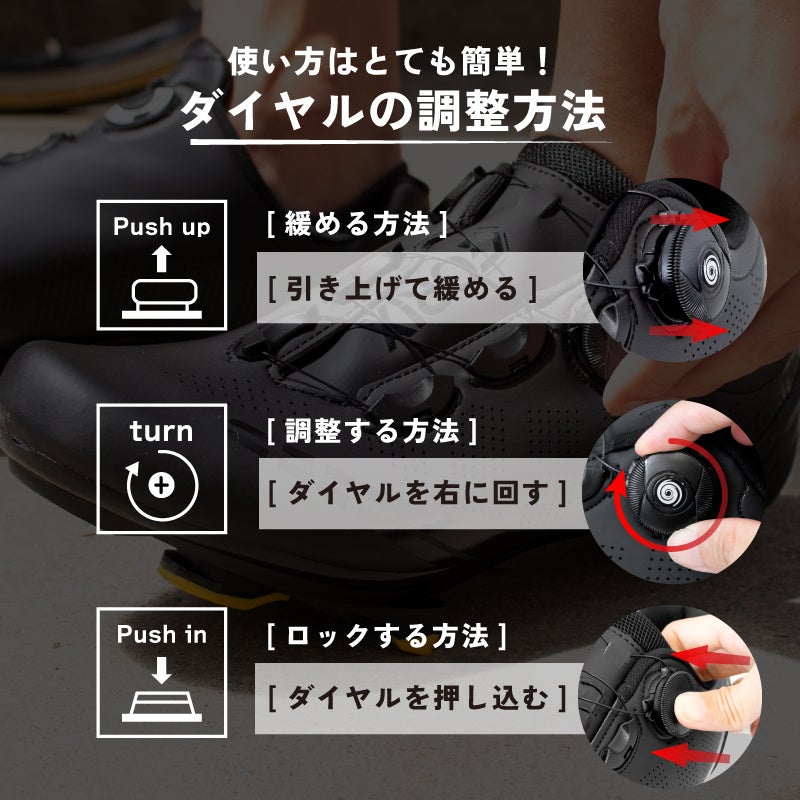 使い方はとても簡単！
ダイヤルの調整方法

Push up

[ 緩める方法 ]

[ 引き上げて緩める ]

turn

[ 調整する方法 ]

[ ダイヤルを右に回す ]

Push in

[ ロックする方法 ]

[ ダイヤルを押し込む ]