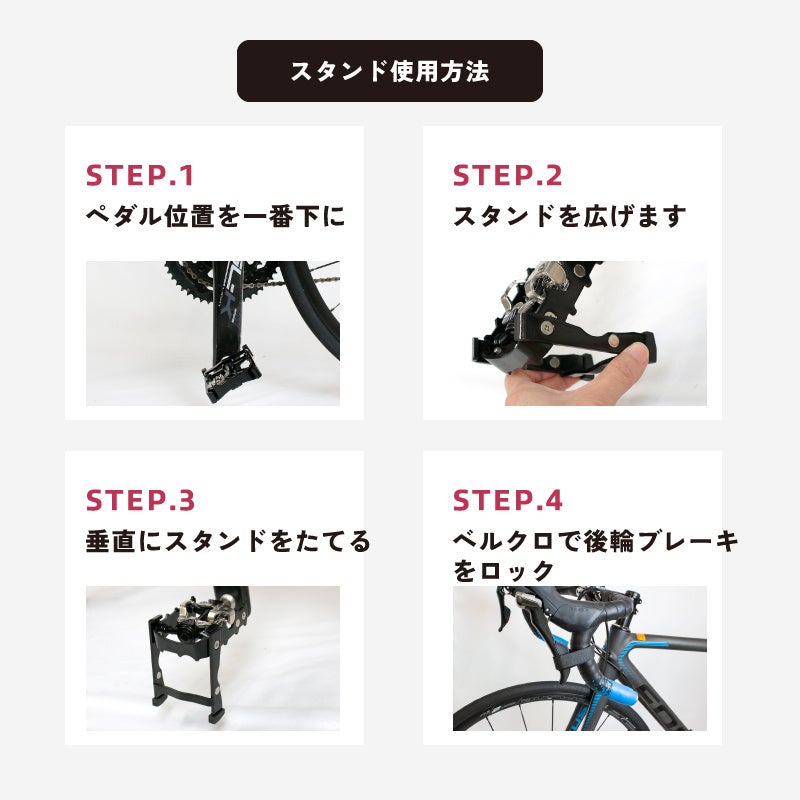 スタンド使用方法

STEP.1
ペダル位置を一番下に

STEP.2
スタンドを広げます

STEP.3
垂直にスタンドをたてる

STEP.4
ベルクロで後輪ブレーキをロック