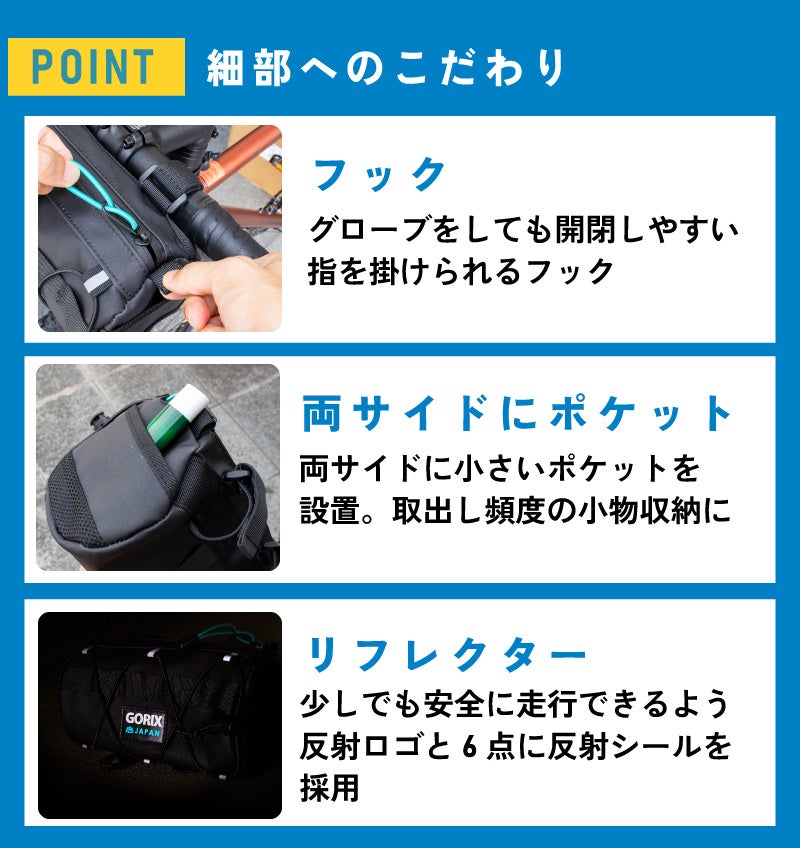 POINT 細部へのこだわり

フック

グローブをしても開閉しやすい指を掛けられるフック

両サイドにポケット

両サイドに小さいポケットを設置。取出し頻度の小物収納に

GORIX JAPAN

リフレクター

少しでも安全に走行できるよう反射ロゴと 6 点に反射シールを採用