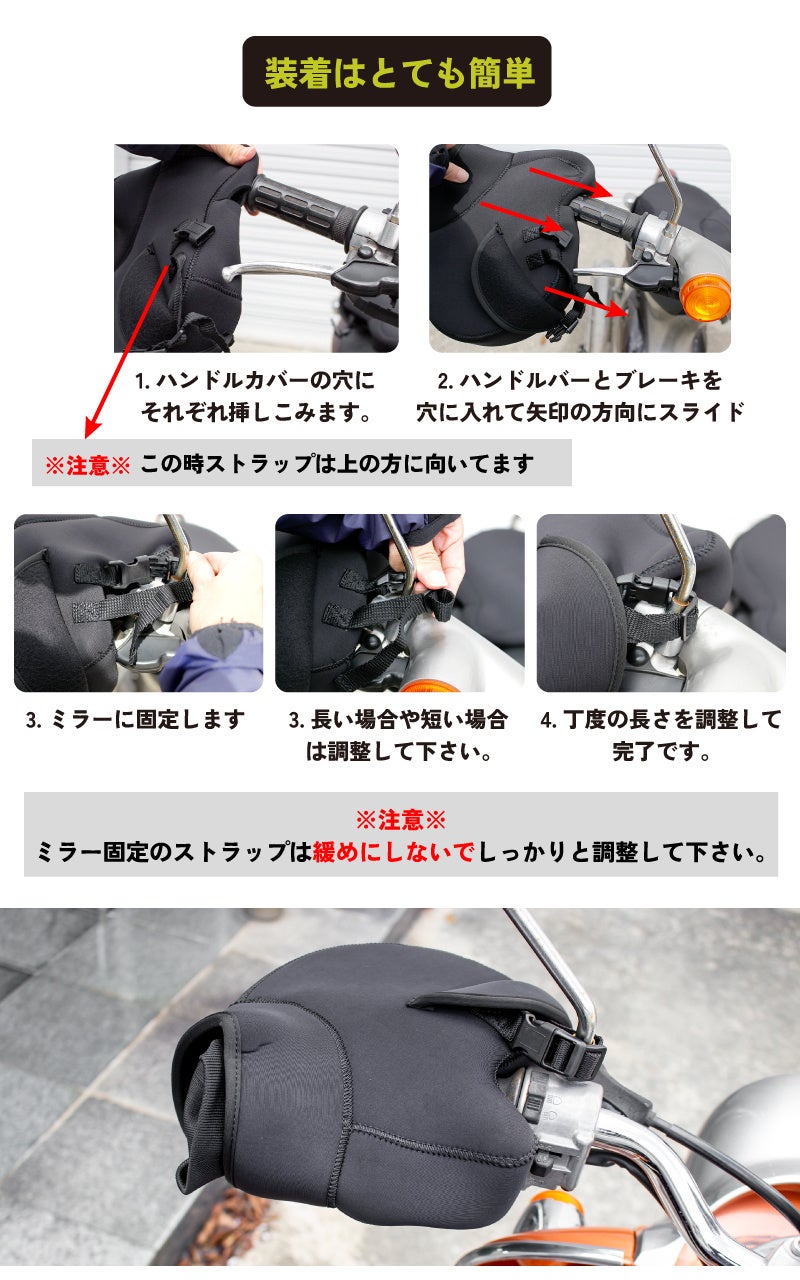 装着はとても簡単

1. ハンドルカバーの穴にそれぞれ挿しこみます。

2. ハンドルバーとブレーキを穴に入れて矢印の方向にスライド

※注意※ この時ストラップは上の方に向いてます

3. ミラーに固定します

3. 長い場合や短い場合は調整して下さい。

4. 丁度の長さを調整して完了です。

※注意※
ミラー固定のストラップは緩めにしないでしっかりと調整して下さい。