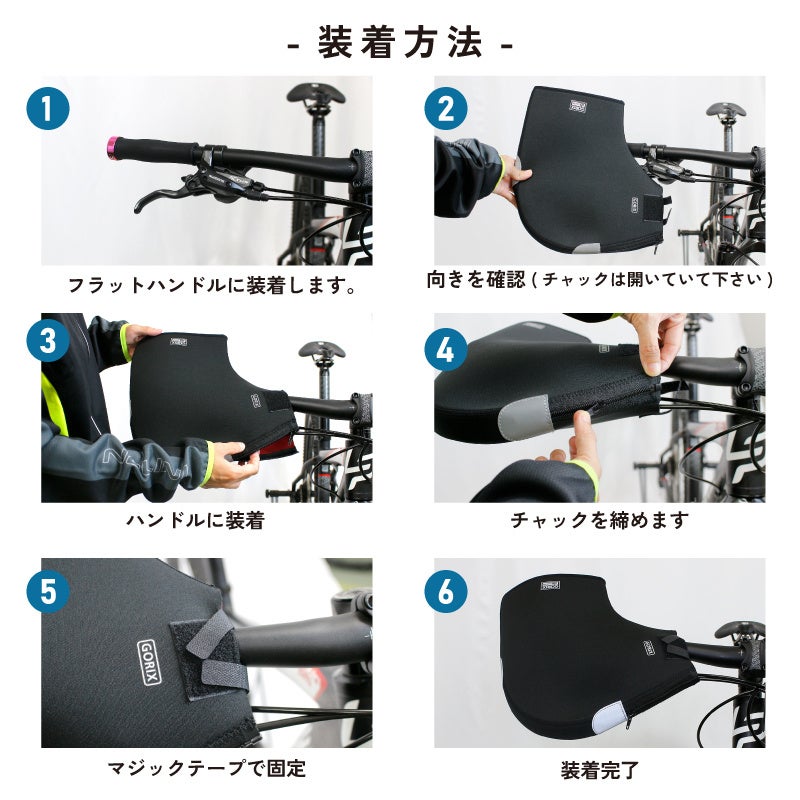 - 装着方法 -

1

フラットハンドルに装着します。

2

向きを確認（チャックは開いていて下さい）

3

ハンドルに装着

4

チャックを締めます

5

GORIX

マジックテープで固定

6

装着完了