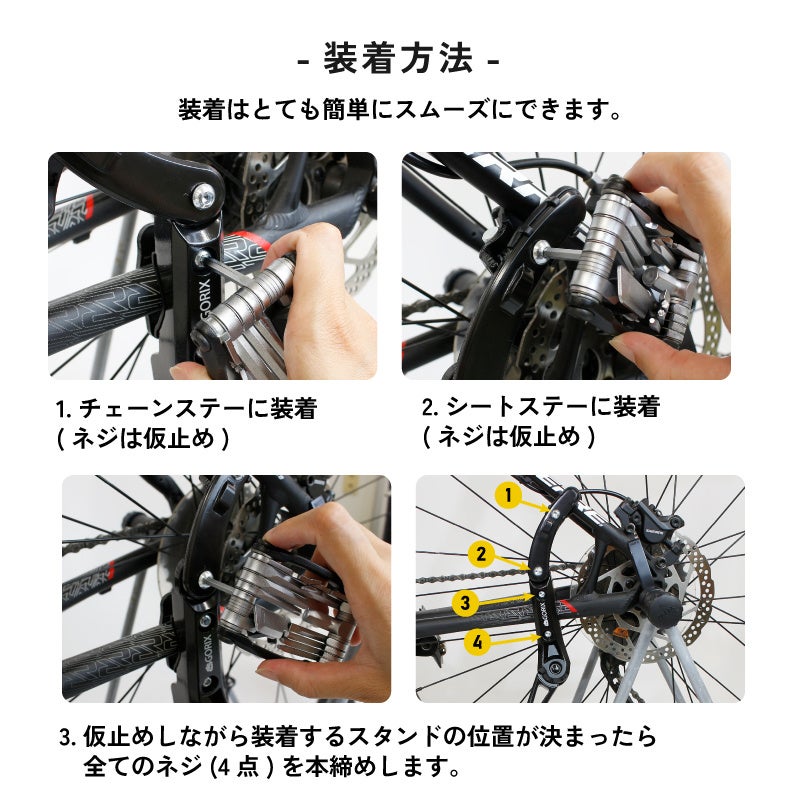 - 装着方法 -

装着はとても簡単にスムーズにできます。

GORIX

1. チェーンステーに装着
( ネジは仮止め )

2. シートステーに装着
( ネジは仮止め )

GORIX

1

2

3

4

GORIX

3. 仮止めしながら装着するスタンドの位置が決まったら全てのネジ (4 点 ) を本締めします。