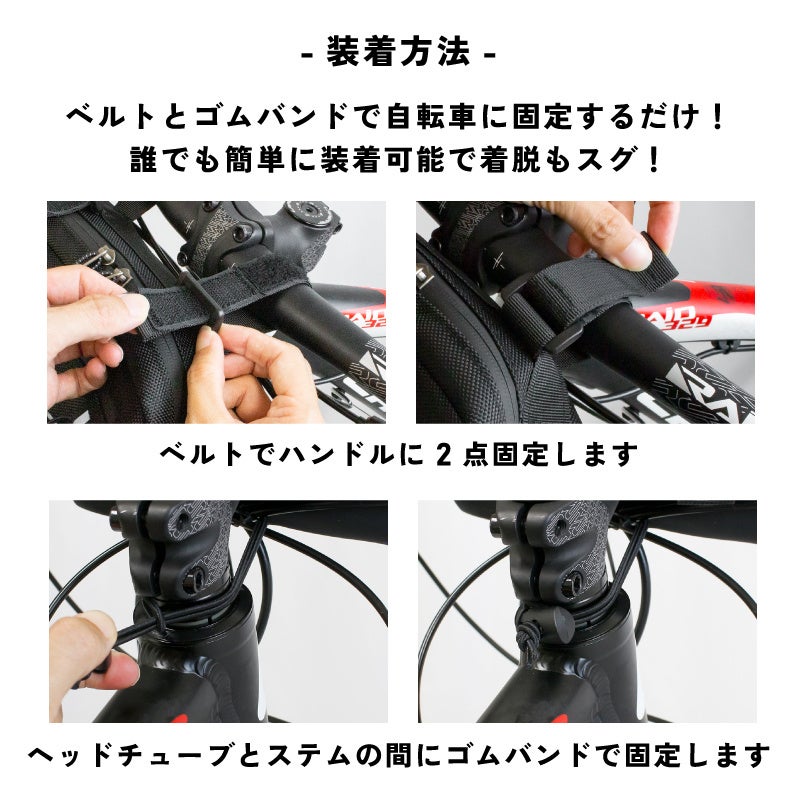 - 装着方法 -

ベルトとゴムバンドで自転車に固定するだけ！
誰でも簡単に装着可能で着脱もスグ！

ベルトでハンドルに 2 点固定します

ヘッドチューブとステムの間にゴムバンドで固定します