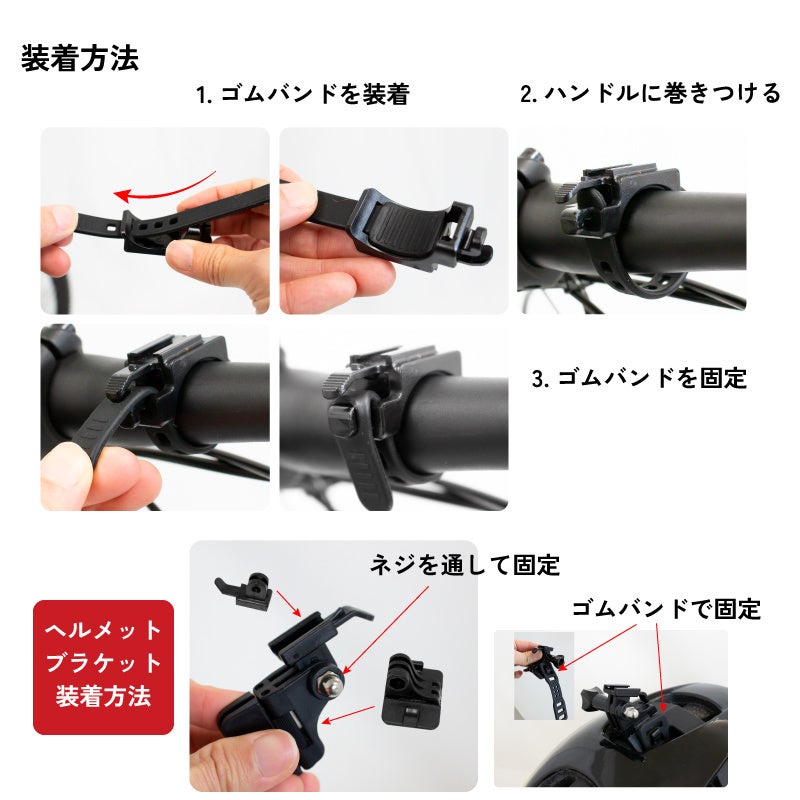 装着方法

1. ゴムバンドを装着

2. ハンドルに巻きつける

3. ゴムバンドを固定

ヘルメット
ブラケット
装着方法

ネジを通して固定

ゴムバンドで固定