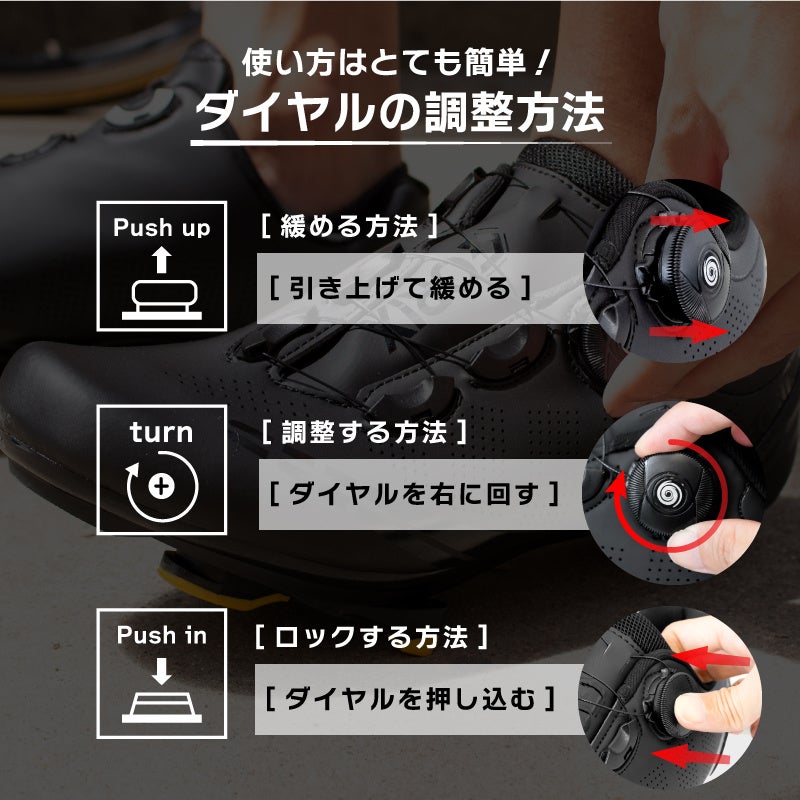 使い方はとても簡単！
ダイヤルの調整方法

Push up

［ 緩める方法 ］

［ 引き上げて緩める ］

turn

［ 調整する方法 ］

［ ダイヤルを右に回す ］

Push in

［ ロックする方法 ］

［ ダイヤルを押し込む ］