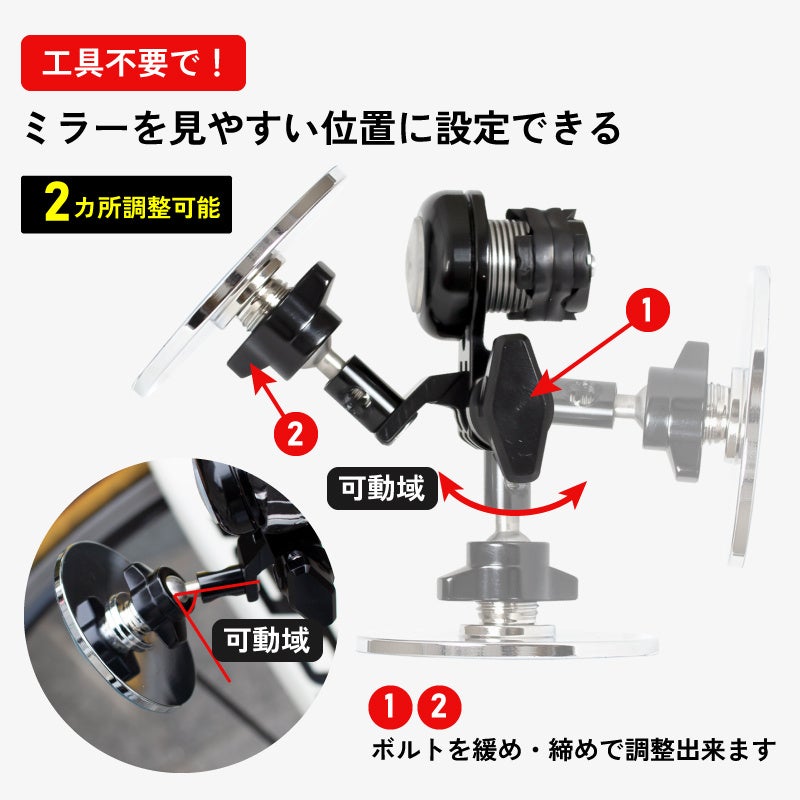 工具不要で！

ミラーを見やすい位置に設定できる

2カ所調整可能

1

2

可動域

可動域

1 2

ボルトを緩め・締めで調整出来ます