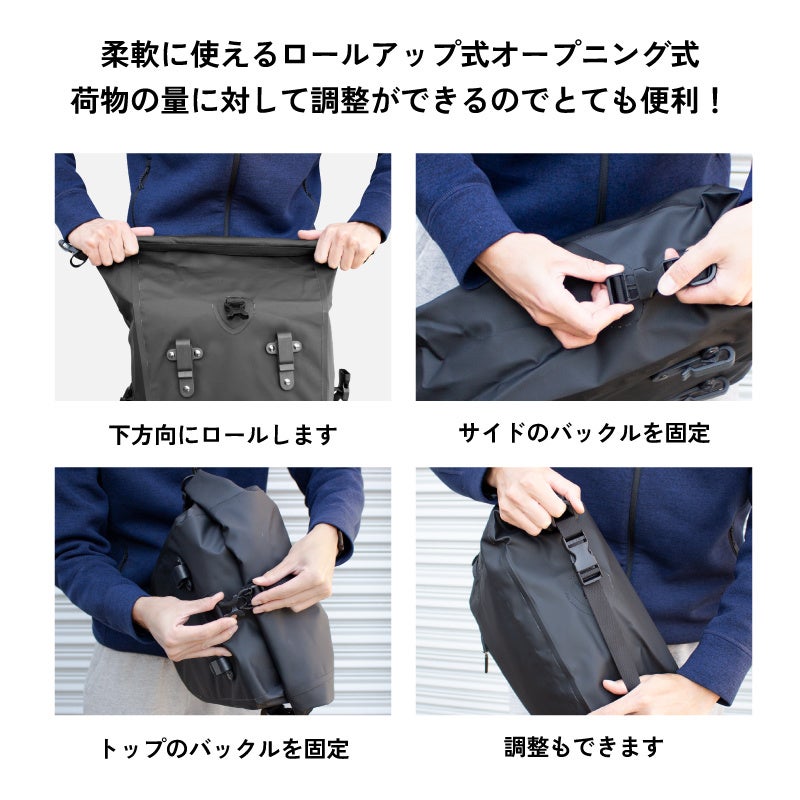 柔軟に使えるロールアップ式オープニング式
荷物の量に対して調整ができるのでとても便利！

下方向にロールします

サイドのバックルを固定

トップのバックルを固定

調整もできます