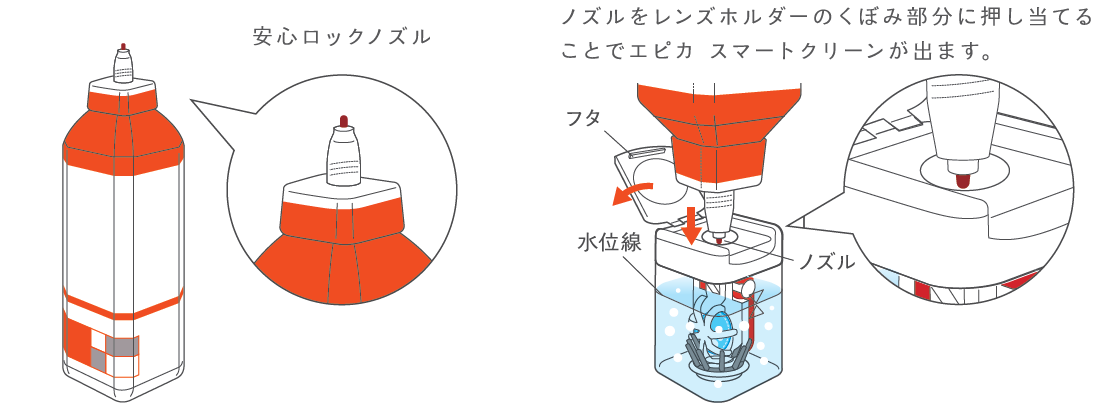 安心ロックノズル

ノズルをレンズホルダーのくぼみ部分に押し当てることでエピカ スマートクリーンが出ます。

フタ

水位線

ノズル