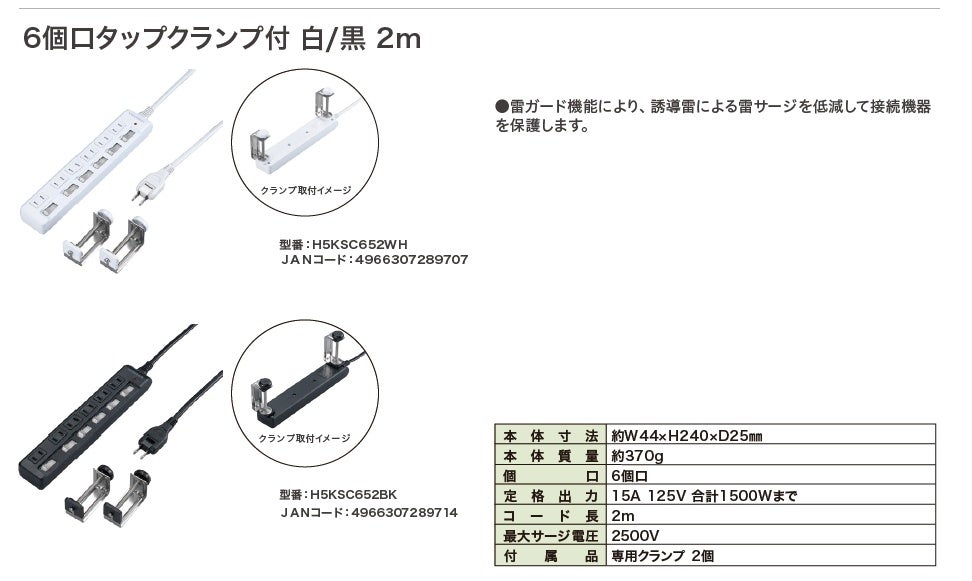 6個口タップクランプ付 白/黒 2m

クランプ取付イメージ

型番：H5KSC652WH
JANコード：4966307289707

●雷ガード機能により、誘導雷による雷サージを低減して接続機器を保護します。

クランプ取付イメージ

型番：H5KSC652BK
JANコード：4966307289714

| 本体寸法 | 約W44×H240×D25㎜ |
|---|---|
| 本体質量 | 約370g |
| 個口 | 6個口 |
| 定格出力 | 15A 125V 合計1500Wまで |
| コード長 | 2m |
| 最大サージ電圧 | 2500V |
| 付属品 | 専用クランプ 2個 |