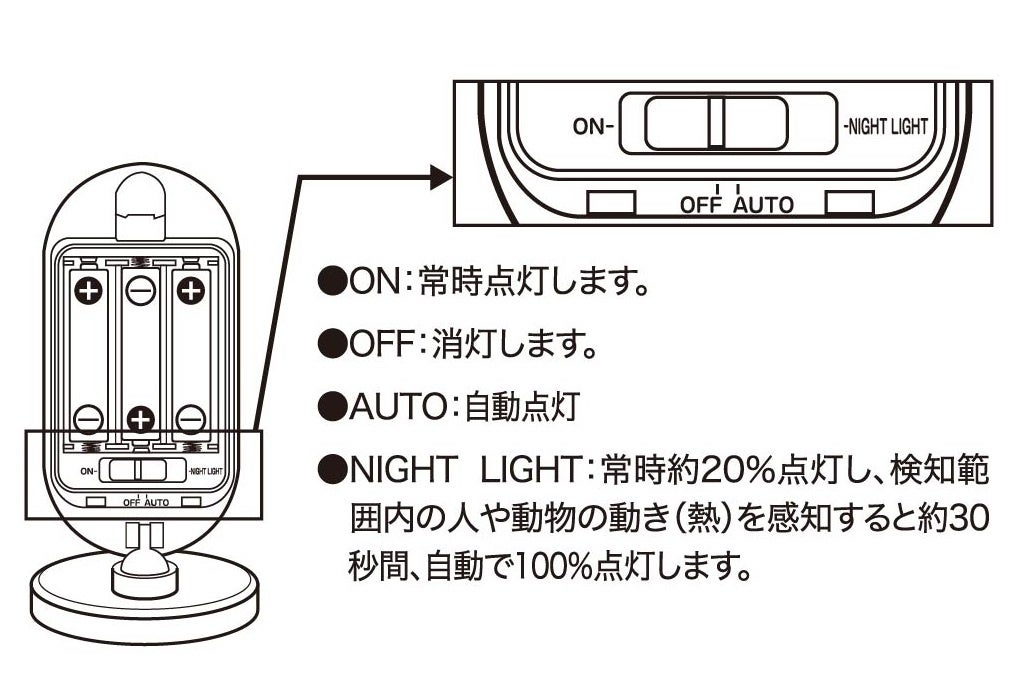 ON- -NIGHT LIGHT
OFF AUTO

ON- -NIGHT LIGHT
OFF AUTO

●ON：常時点灯します。

●OFF：消灯します。

●AUTO：自動点灯

●NIGHT LIGHT：常時約20%点灯し、検知範囲内の人や動物の動き（熱）を感知すると約30秒間、自動で100%点灯します。