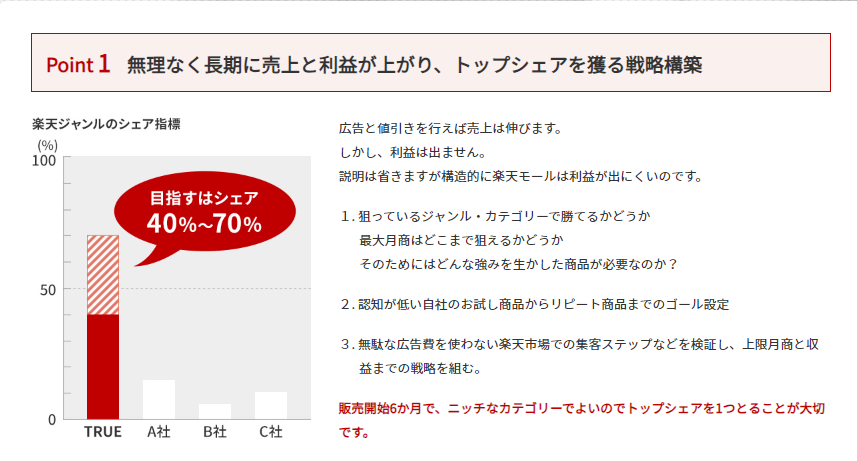 Point 1 無理なく長期に売上と利益が上がり、トップシェアを獲る戦略構築

楽天ジャンルのシェア指標

(%)
100
50
0

目指すはシェア
40%~70%

TRUE A社 B社 C社

広告と値引きを行えば売上は伸びます。
しかし、利益は出ません。
説明は省きますが構造的に楽天モールは利益が出にくいのです。

1.狙っているジャンル・カテゴリーで勝てるかどうか
最大月商はどこまで狙えるかどうか
そのためにはどんな強みを生かした商品が必要なのか？

2.認知が低い自社のお試し商品からリピート商品までのゴール設定

3.無駄な広告費を使わない楽天市場での集客ステップなどを検証し、上限月商と収益までの戦略を組む。

販売開始6か月で、ニッチなカテゴリーでよいのでトップシェアを1つとることが大切です。