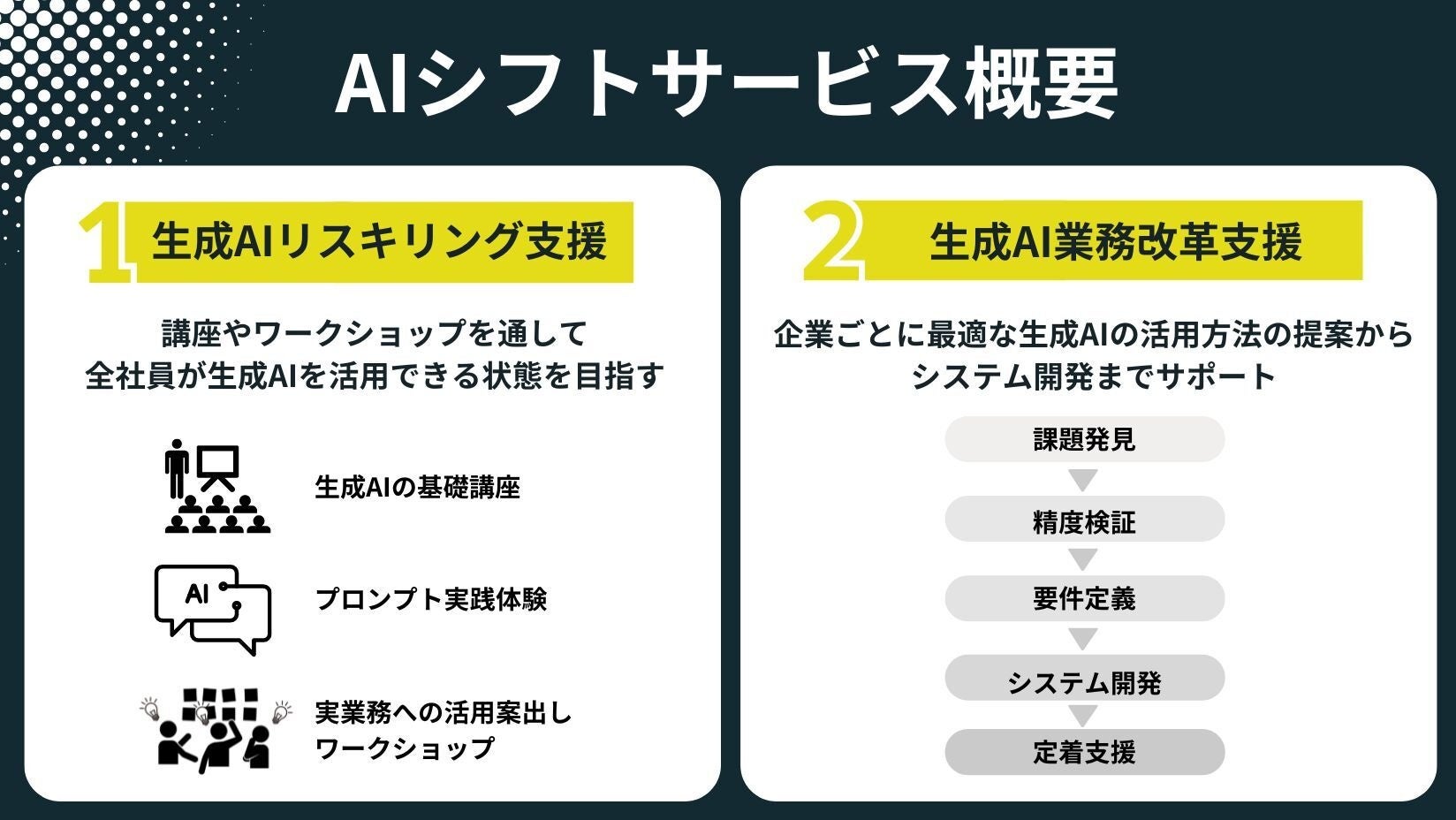 AIシフトサービス概要

1 生成AIリスキリング支援

講座やワークショップを通して
全社員が生成AIを活用できる状態を目指す

生成AIの基礎講座

AI

プロンプト実践体験

実業務への活用案出し
ワークショップ

2 生成AI業務改革支援

企業ごとに最適な生成AIの活用方法の提案から
システム開発までサポート

課題発見

精度検証

要件定義

システム開発

定着支援