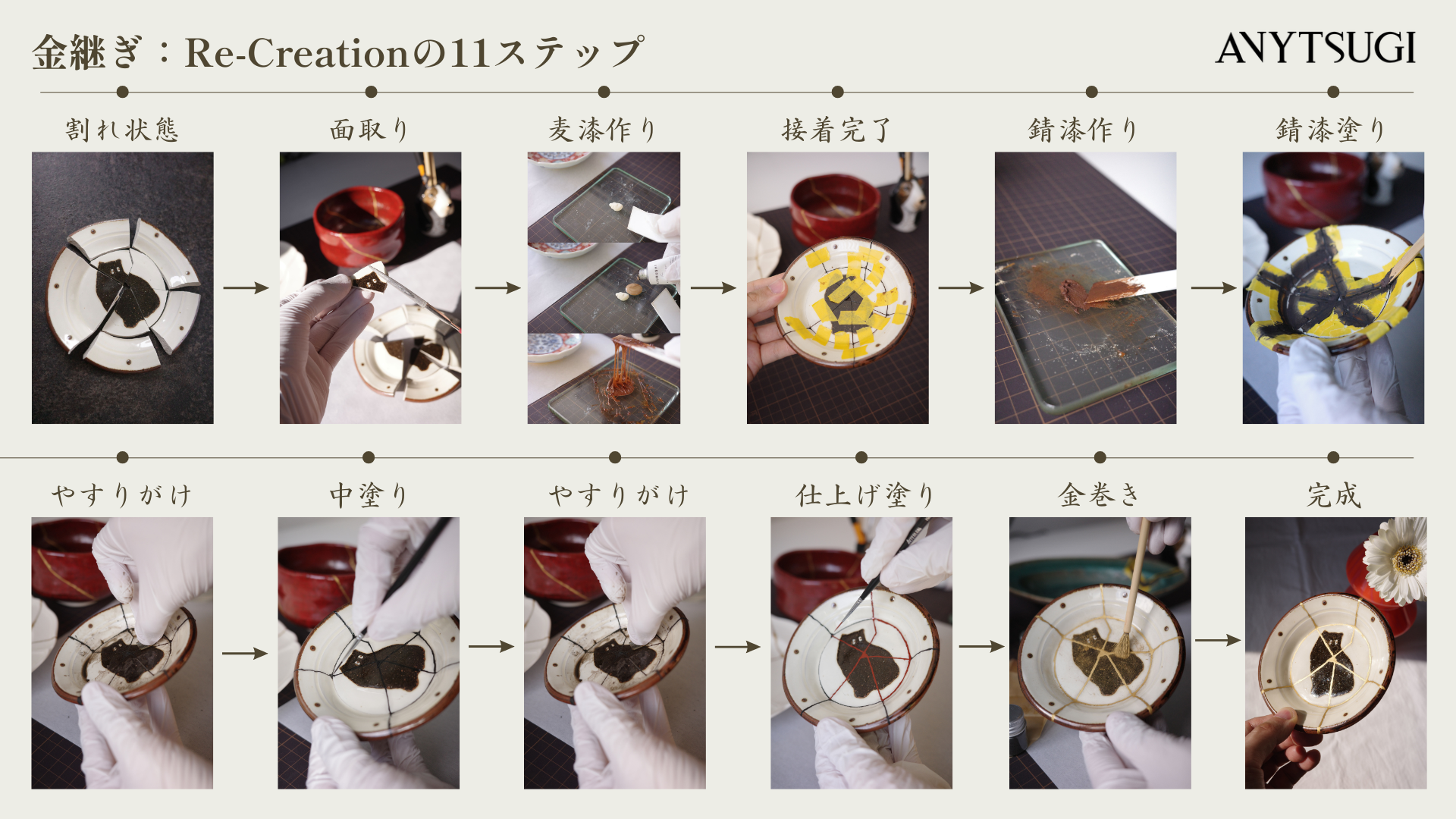 金継ぎ：Re-Creationの11ステップ

ANYTSUGI

割れ状態

面取り

麦漆作り

接着完了

錆漆作り

錆漆塗り

やすりがけ

中塗り

やすりがけ

仕上げ塗り

金巻き

完成