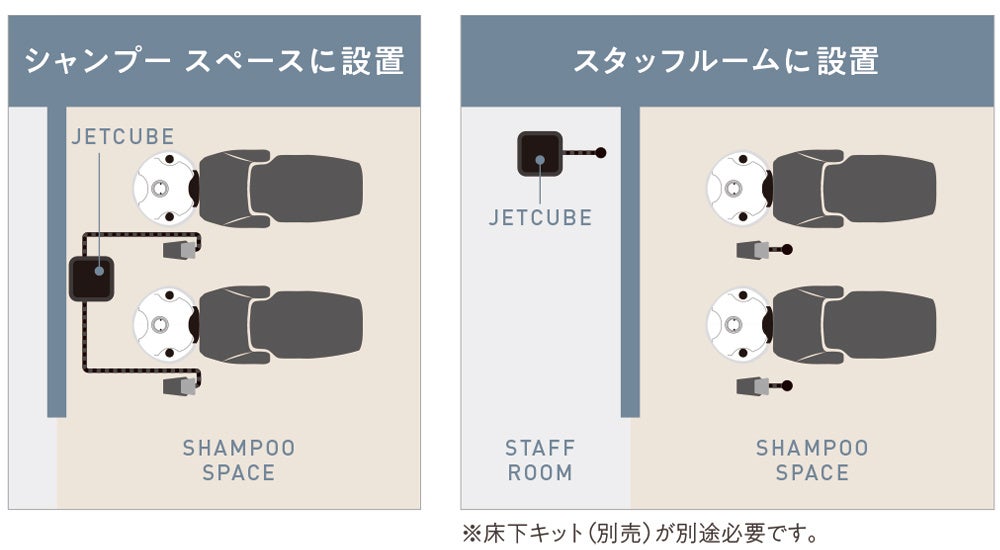 シャンプー スペースに設置

JETCUBE

SHAMPOO SPACE

スタッフルームに設置

JETCUBE

STAFF ROOM

SHAMPOO SPACE

※床下キット(別売)が別途必要です。