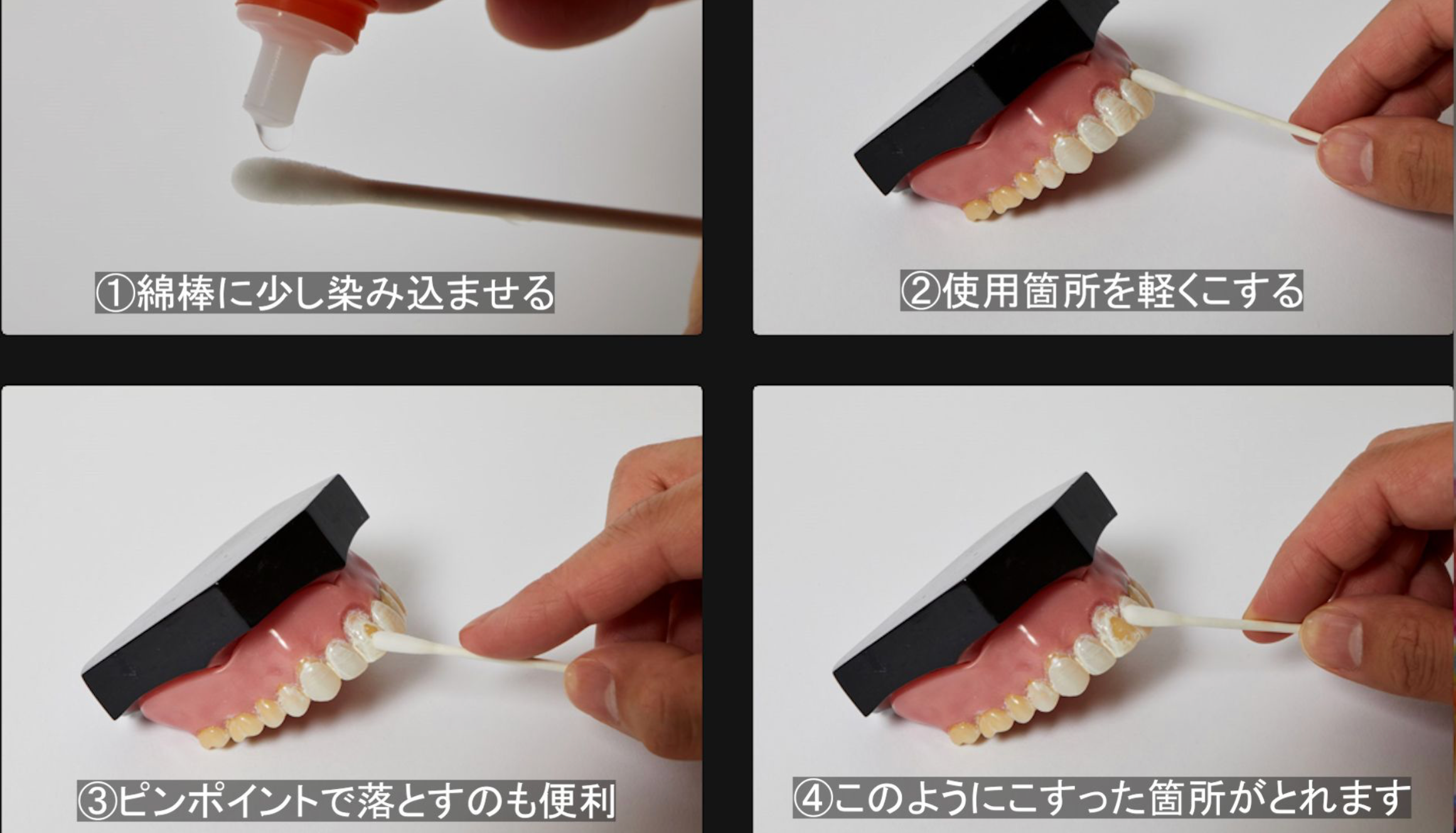 ①綿棒に少し染み込ませる

②使用箇所を軽くこする

③ピンポイントで落とすのも便利

④このようにこすった箇所がとれます