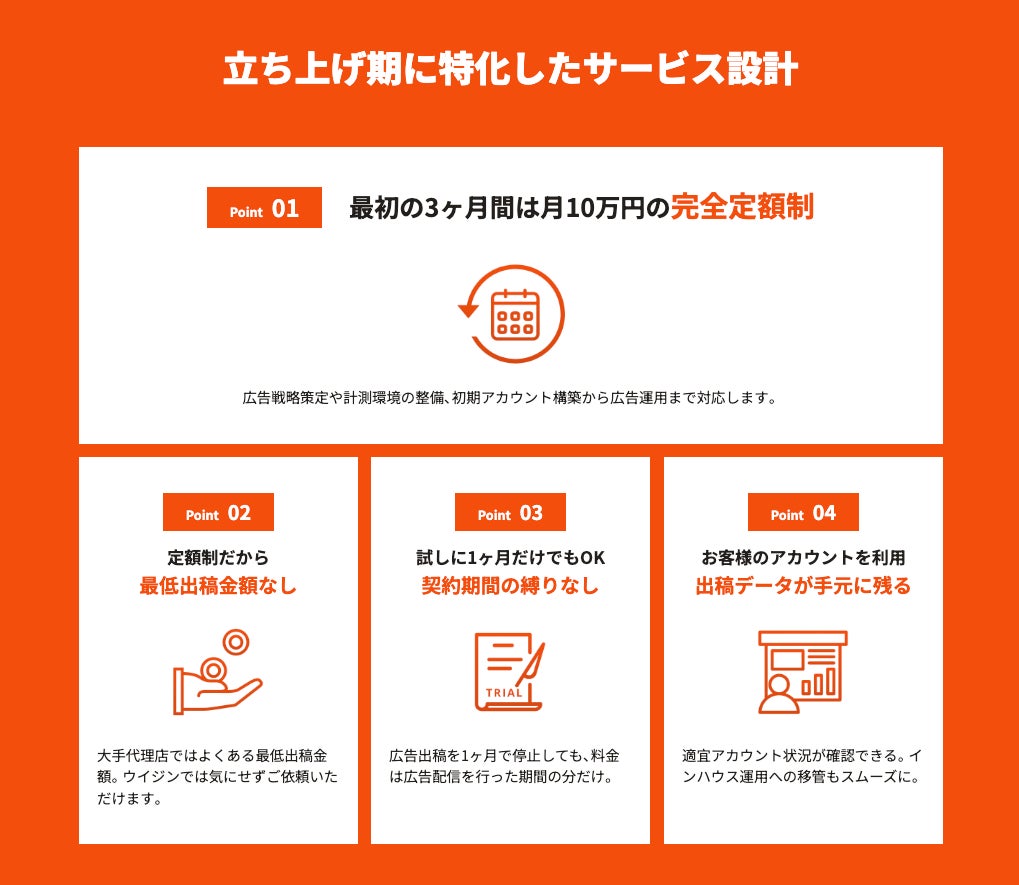 立ち上げ期に特化したサービス設計

Point 01

最初の3ヶ月間は月10万円の完全定額制

広告戦略策定や計測環境の整備、初期アカウント構築から広告運用まで対応します。

Point 02

定額制だから
最低出稿金額なし

大手代理店ではよくある最低出稿金額。ウイジンでは気にせずご依頼いただけます。

Point 03

試しに1ヶ月だけでもOK
契約期間の縛りなし

TRIAL

広告出稿を1ヶ月で停止しても、料金は広告配信を行った期間の分だけ。

Point 04

お客様のアカウントを利用
出稿データが手元に残る

適宜アカウント状況が確認できる。インハウス運用への移管もスムーズに。