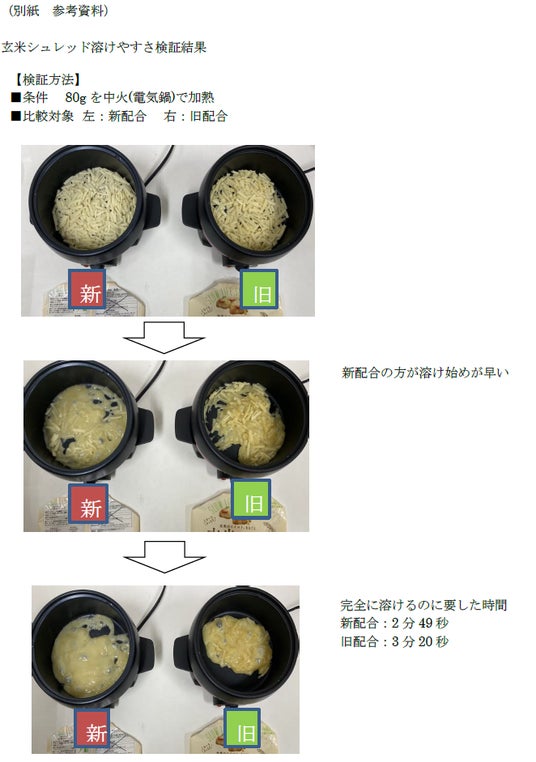 （別紙　参考資料）

玄米シュレッド溶けやすさ検証結果

【検証方法】
■条件　80g を中火(電気鍋)で加熱
■比較対象　左：新配合　右：旧配合

新

旧

新配合の方が溶け始めが早い

新

旧

完全に溶けるのに要した時間
新配合：2 分 49 秒
旧配合：3 分 20 秒

新

旧