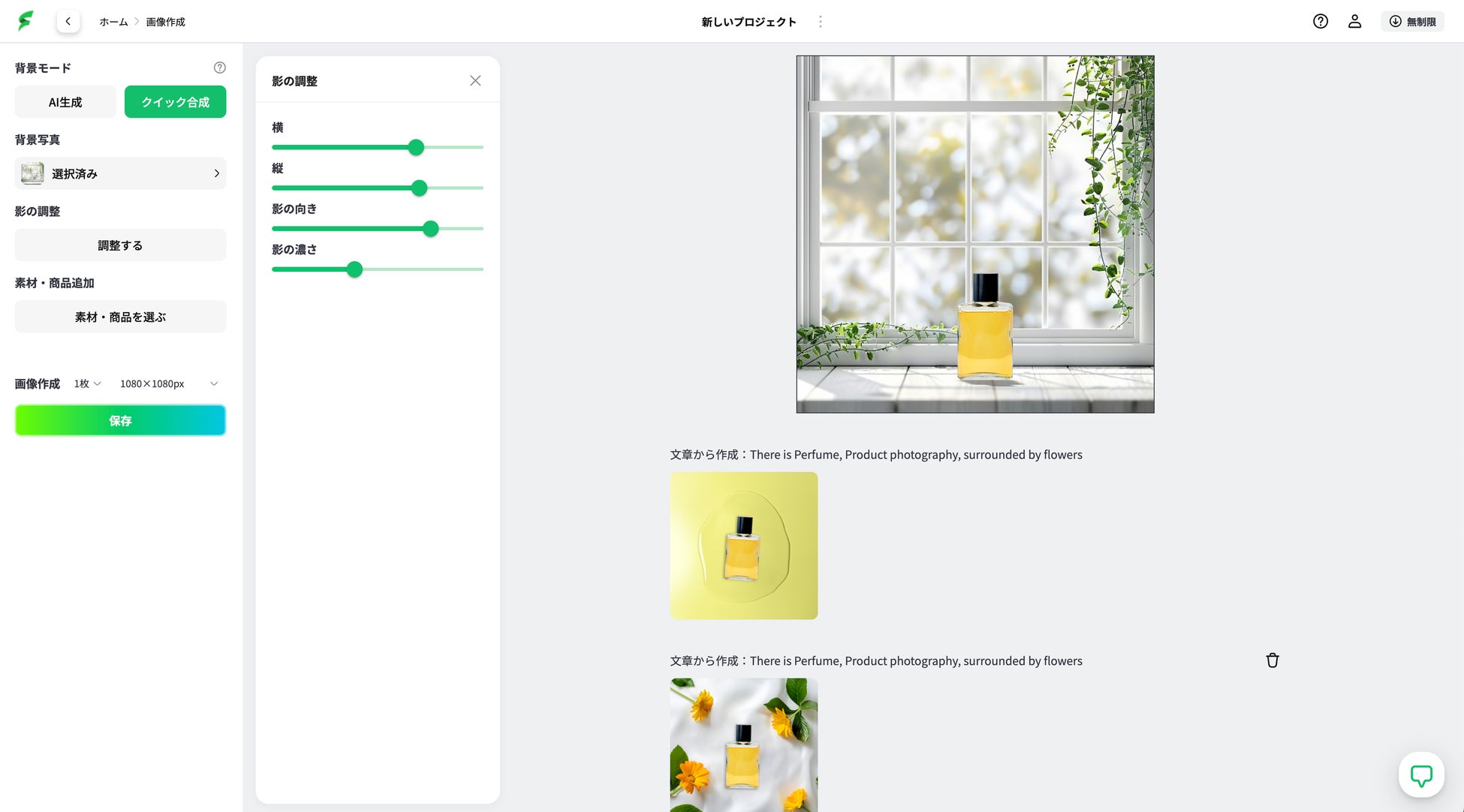 ホーム > 画像作成

新しいプロジェクト

無制限

背景モード

AI生成

クイック合成

背景写真

選択済み

影の調整

調整する

素材・商品追加

素材・商品を選ぶ

画像作成 1枚 1080×1080px

保存

影の調整

横

縦

影の向き

影の濃さ

文章から作成：There is Perfume, Product photography, surrounded by flowers

文章から作成：There is Perfume, Product photography, surrounded by flowers