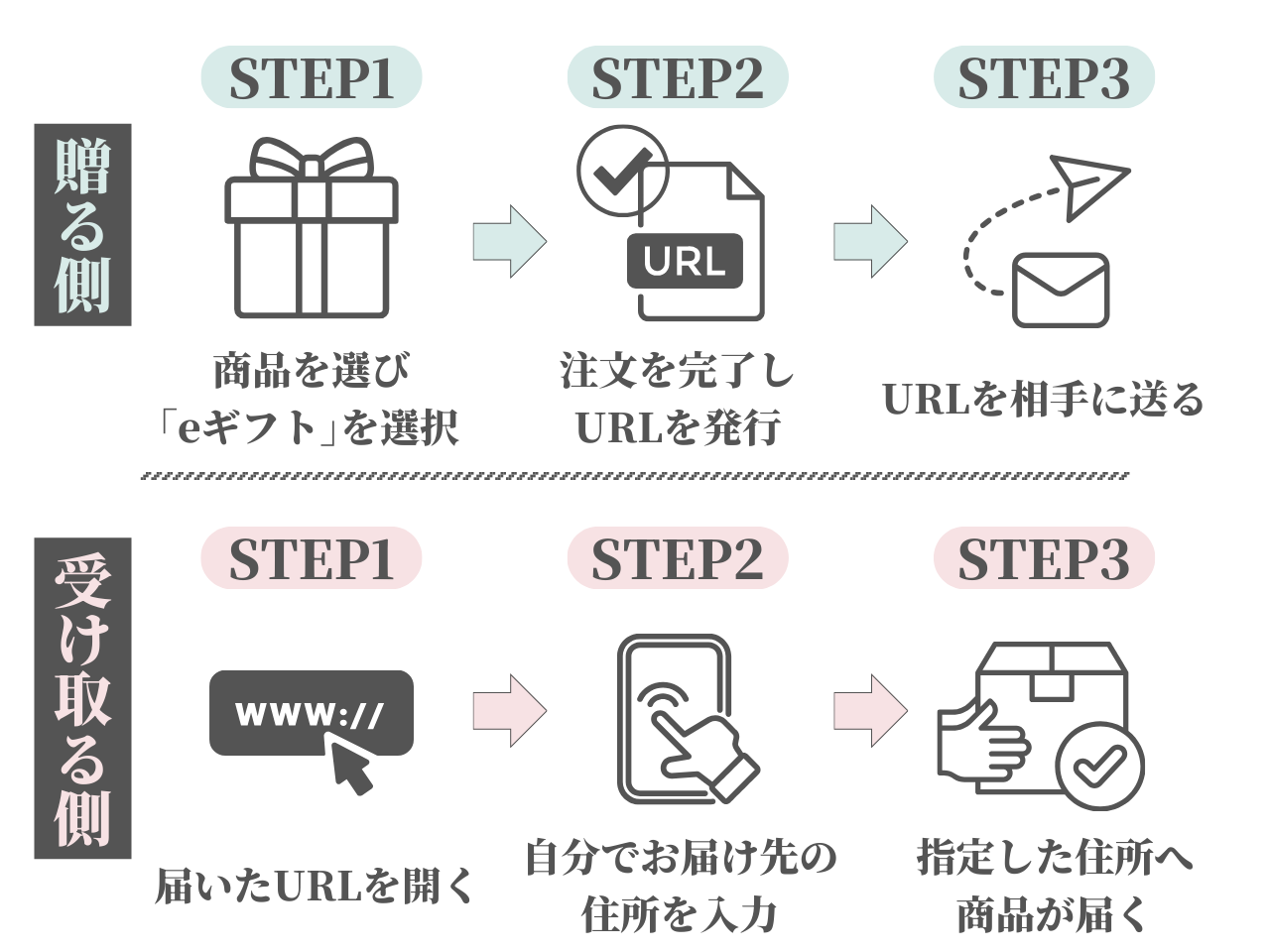 贈る側

STEP1

商品を選び「eギフト」を選択

STEP2

URL

注文を完了しURLを発行

STEP3

URLを相手に送る

受け取る側

STEP1

www://

届いたURLを開く

STEP2

自分でお届け先の住所を入力

STEP3

指定した住所へ商品が届く