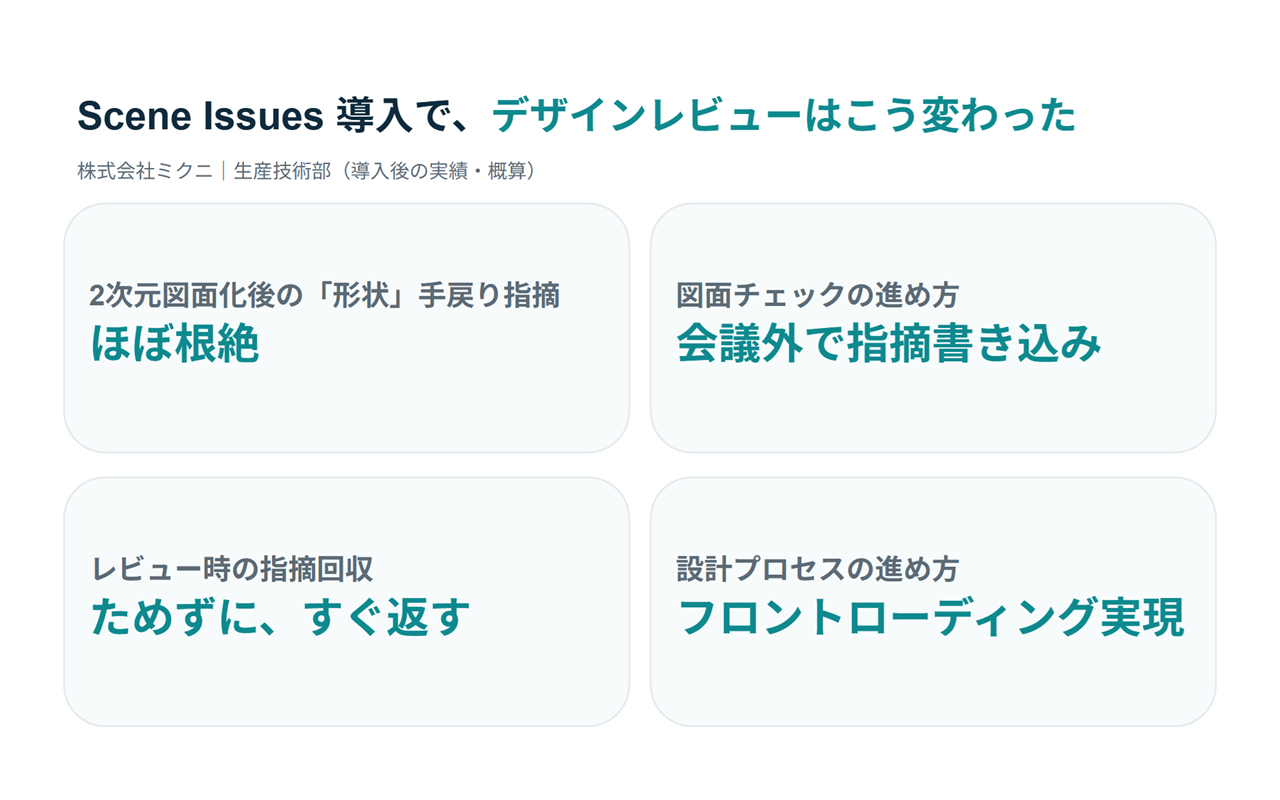 Scene Issues 導入で、デザインレビューはこう変わった

株式会社ミクニ｜生産技術部（導入後の実績・概算）

2次元図面化後の「形状」手戻り指摘
ほぼ根絶

図面チェックの進め方
会議外で指摘書き込み

レビュー時の指摘回収
ためずに、すぐ返す

設計プロセスの進め方
フロントローディング実現