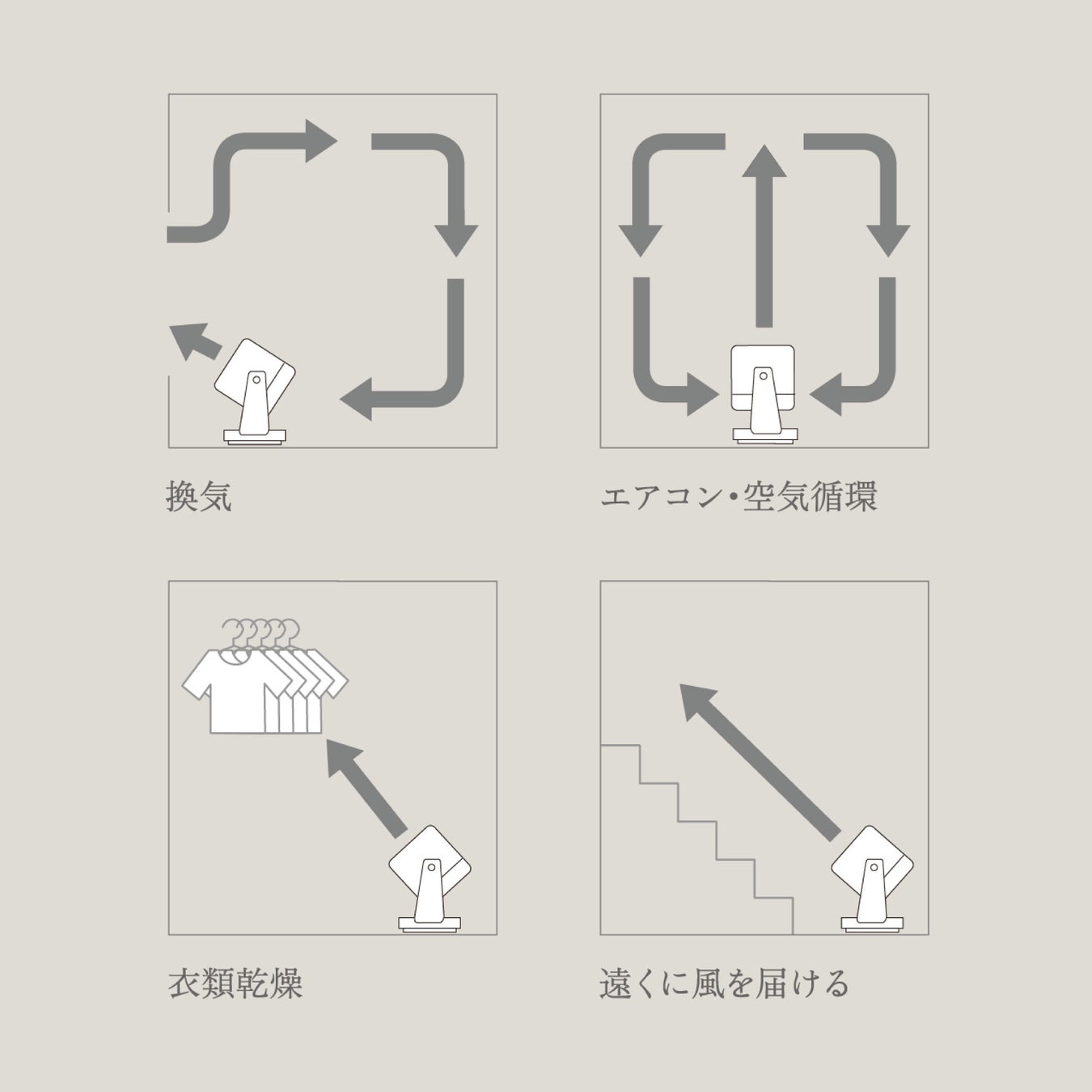 換気

エアコン・空気循環

衣類乾燥

遠くに風を届ける