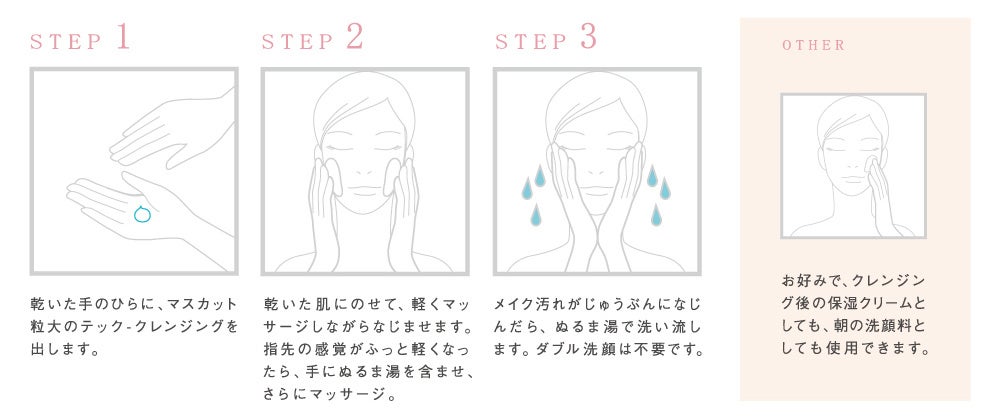 STEP 1

乾いた手のひらに、マスカット粒大のテック-クレンジングを出します。

STEP 2

乾いた肌にのせて、軽くマッサージしながらなじませます。指先の感覚がふっと軽くなったら、手にぬるま湯を含ませ、さらにマッサージ。

STEP 3

メイク汚れがじゅうぶんになじんだら、ぬるま湯で洗い流します。ダブル洗顔は不要です。

OTHER

お好みで、クレンジング後の保湿クリームとしても、朝の洗顔料としても使用できます。