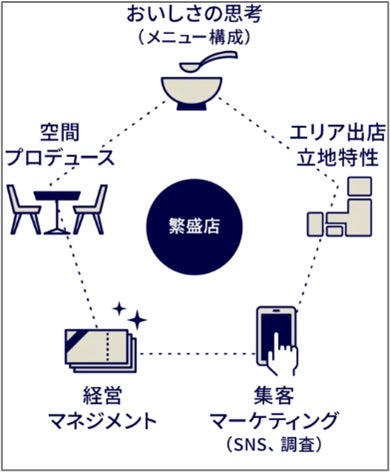 おいしさの思考
（メニュー構成）

空間
プロデュース

エリア出店
立地特性

繁盛店

経営
マネジメント

集客
マーケティング
（SNS、調査）