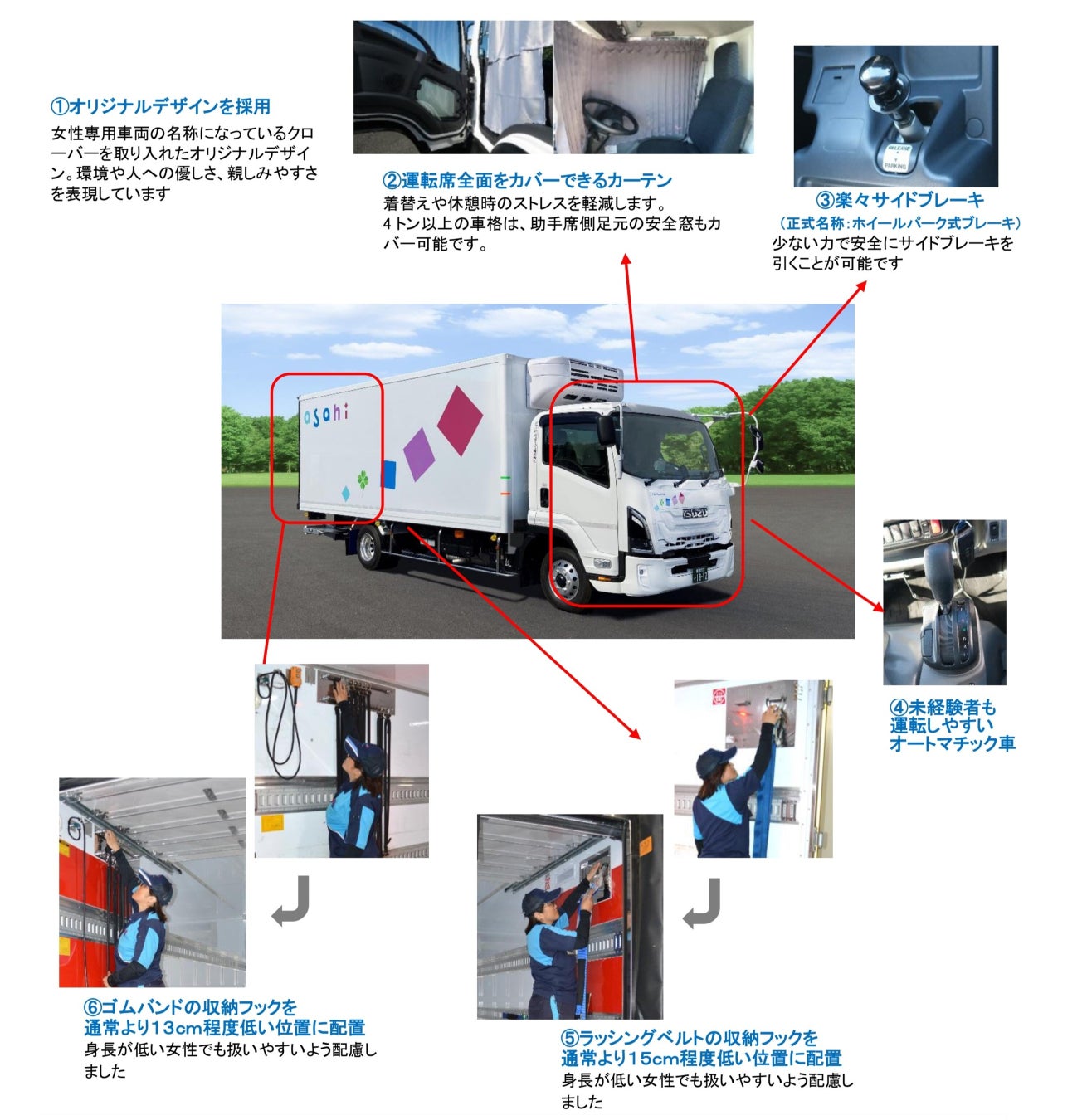 ①オリジナルデザインを採用
女性専用車両の名称になっているクローバーを取り入れたオリジナルデザイン。環境や人への優しさ、親しみやすさを表現しています

②運転席全面をカバーできるカーテン
着替えや休憩時のストレスを軽減します。
4トン以上の車格は、助手席側足元の安全窓もカバー可能です。

RELEASE
PARKING

③楽々サイドブレーキ
（正式名称：ホイールパーク式ブレーキ）
少ない力で安全にサイドブレーキを引くことが可能です

asahi

ISUZU

④未経験者も運転しやすいオートマチック車

⑥ゴムバンドの収納フックを通常より13cm程度低い位置に配置
身長が低い女性でも扱いやすいよう配慮しました

⑤ラッシングベルトの収納フックを通常より15cm程度低い位置に配置
身長が低い女性でも扱いやすいよう配慮しました