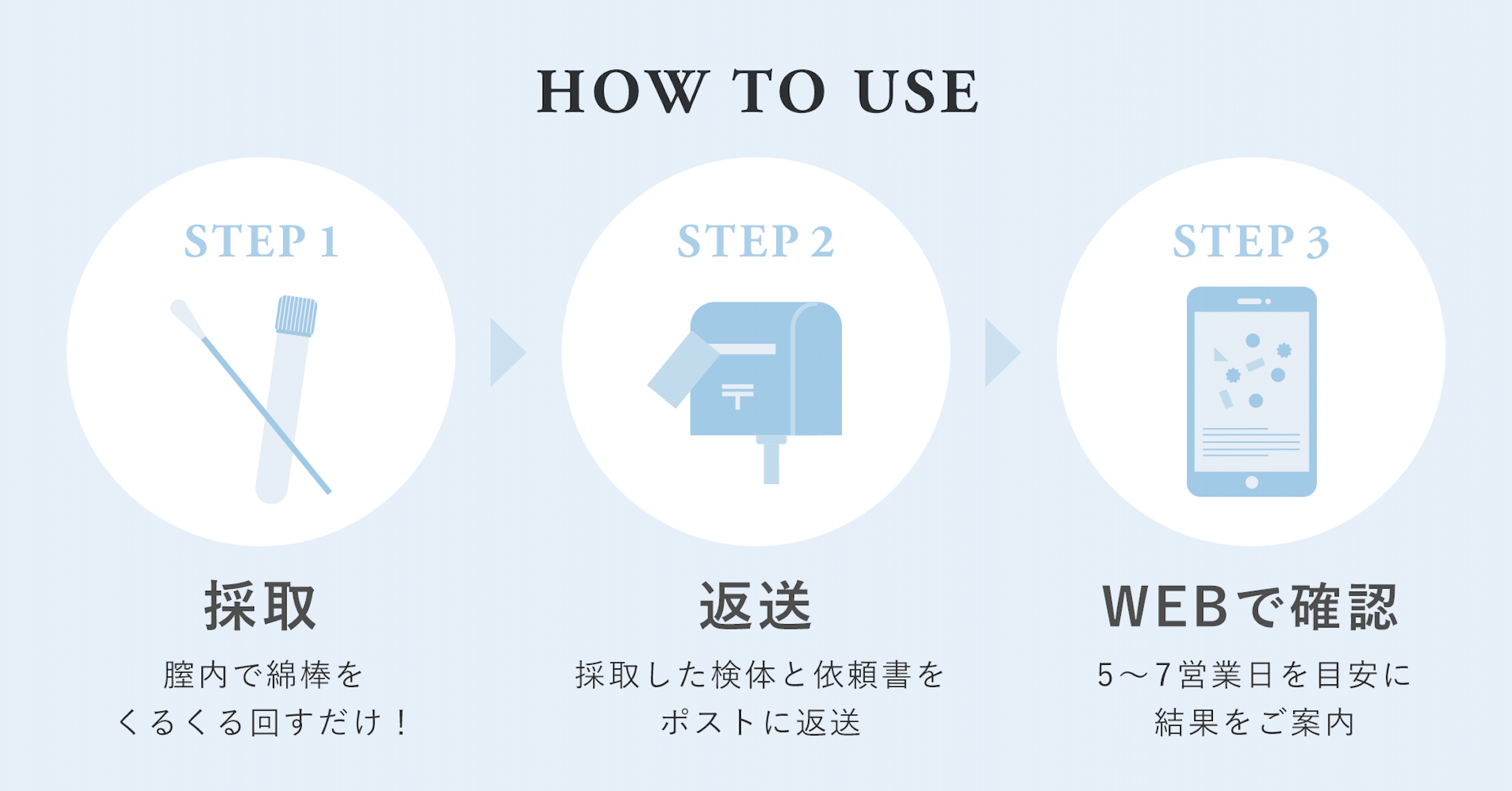 HOW TO USE

STEP 1

採取

膣内で綿棒を
くるくる回すだけ！

STEP 2

〒

返送

採取した検体と依頼書を
ポストに返送

STEP 3

WEBで確認

5〜7営業日を目安に
結果をご案内