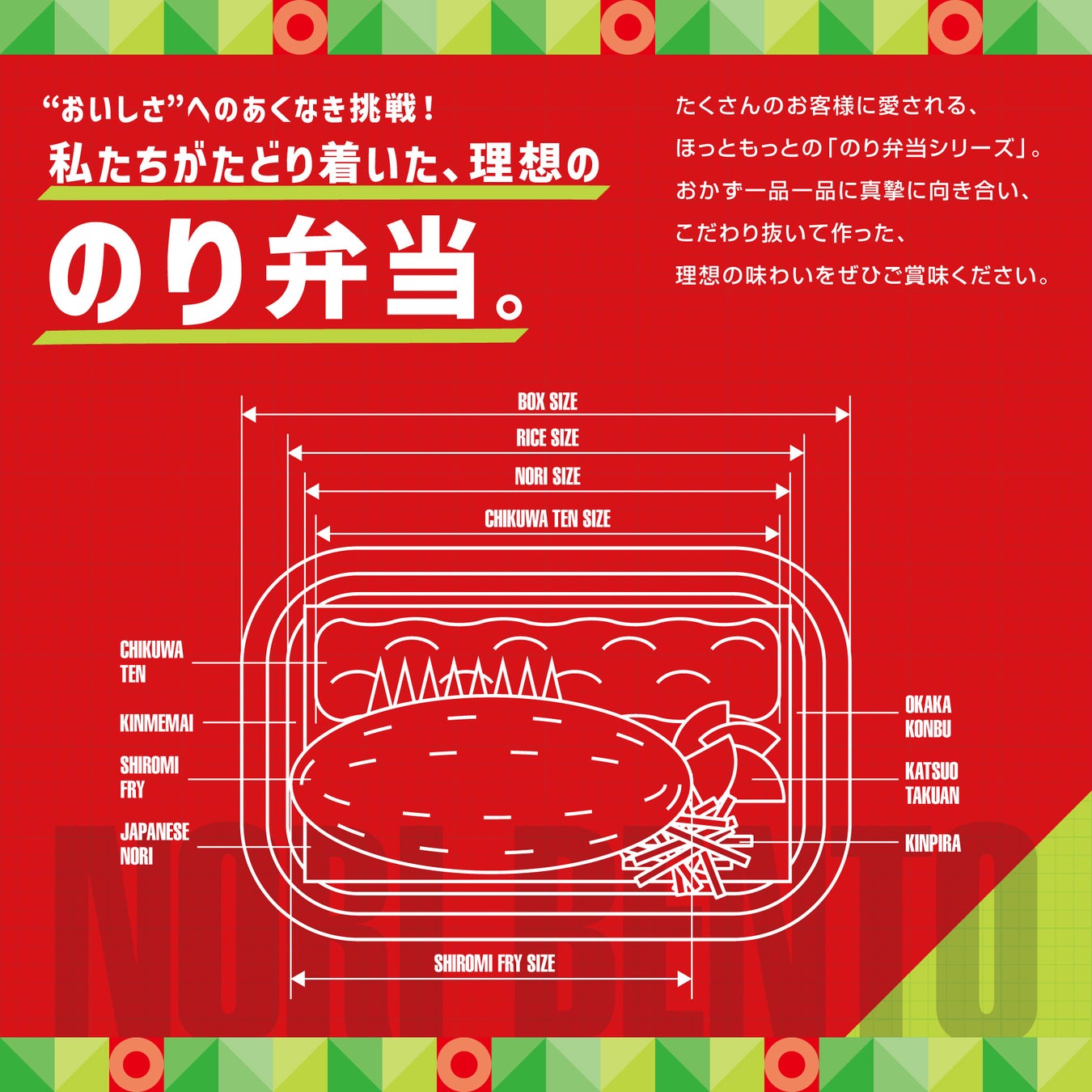 “おいしさ”へのあくなき挑戦！
私たちがたどり着いた、理想の
のり弁当。

たくさんのお客様に愛される、
ほっともっとの「のり弁当シリーズ」。
おかず一品一品に真摯に向き合い、
こだわり抜いて作った、
理想の味わいをぜひご賞味ください。

BOX SIZE
RICE SIZE
NORI SIZE
CHIKUWA TEN SIZE

CHIKUWA TEN
KINMEMAI
SHIROMI FRY
JAPANESE NORI

OKAKA KONBU
KATSUO TAKUAN
KINPIRA

SHIROMI FRY SIZE

NORI BENTO