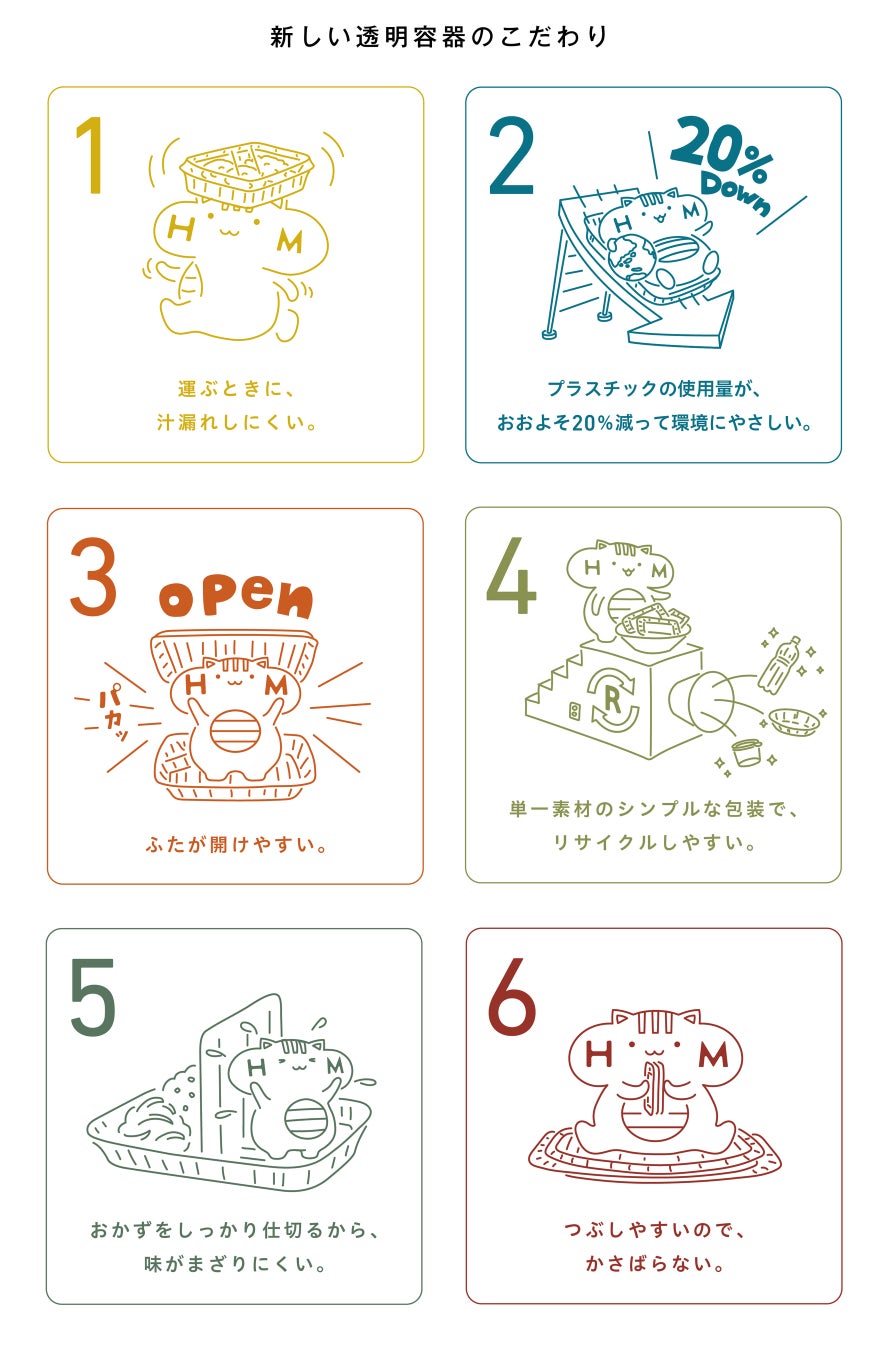 新しい透明容器のこだわり

1

H M

運ぶときに、
汁漏れしにくい。

2

20% Down

H M

プラスチックの使用量が、
おおよそ20%減って環境にやさしい。

3

open

パカッ

H M

ふたが開けやすい。

4

H M

R

単一素材のシンプルな包装で、
リサイクルしやすい。

5

H M

おかずをしっかり仕切るから、
味がまざりにくい。

6

H M

つぶしやすいので、
かさばらない。