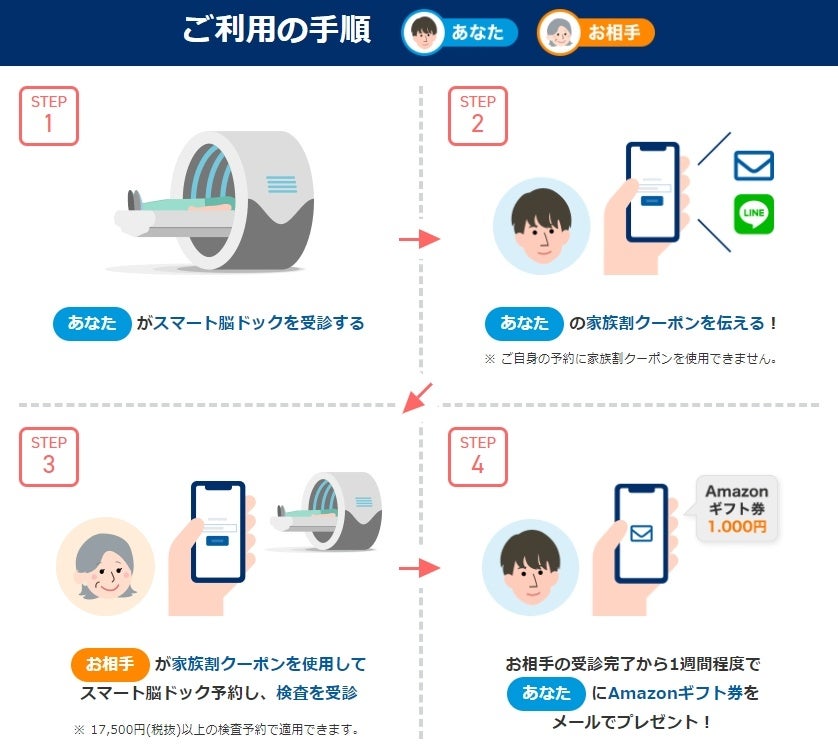 ご利用の手順 あなた お相手

STEP 1

あなた がスマート脳ドックを受診する

STEP 2

LINE

あなた の家族割クーポンを伝える！

※ ご自身の予約に家族割クーポンを使用できません。

STEP 3

お相手 が家族割クーポンを使用して スマート脳ドック予約し、検査を受診

※ 17,500円(税抜)以上の検査予約で適用できます。

STEP 4

Amazon ギフト券 1.000円

お相手の受診完了から1週間程度で あなた にAmazonギフト券を メールでプレゼント！