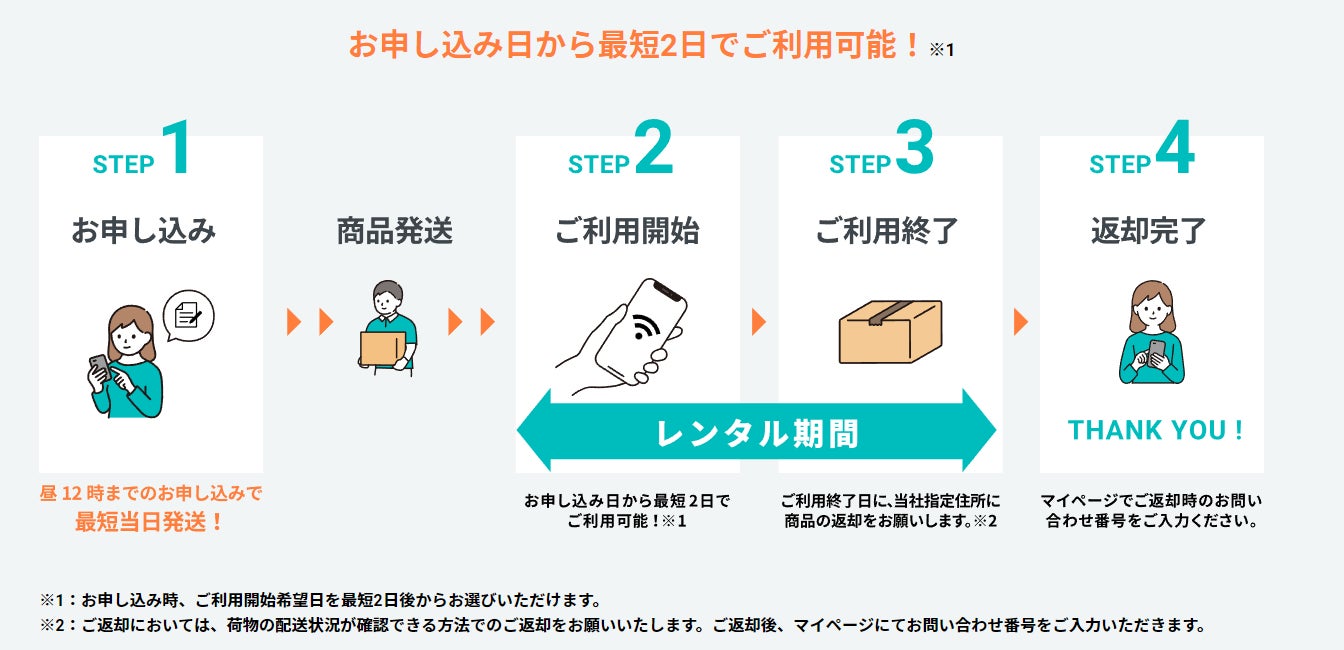 お申し込み日から最短2日でご利用可能！※1

STEP 1
お申し込み

昼 12 時までのお申し込みで
最短当日発送！

商品発送

STEP 2
ご利用開始

お申し込み日から最短２日で
ご利用可能！※1

STEP 3
ご利用終了

ご利用終了日に、当社指定住所に
商品の返却をお願いします。※2

レンタル期間

STEP 4
返却完了

THANK YOU !

マイページでご返却時のお問い
合わせ番号をご入力ください。

※1：お申し込み時、ご利用開始希望日を最短2日後からお選びいただけます。
※2：ご返却においては、荷物の配送状況が確認できる方法でのご返却をお願いいたします。ご返却後、マイページにてお問い合わせ番号をご入力いただきます。